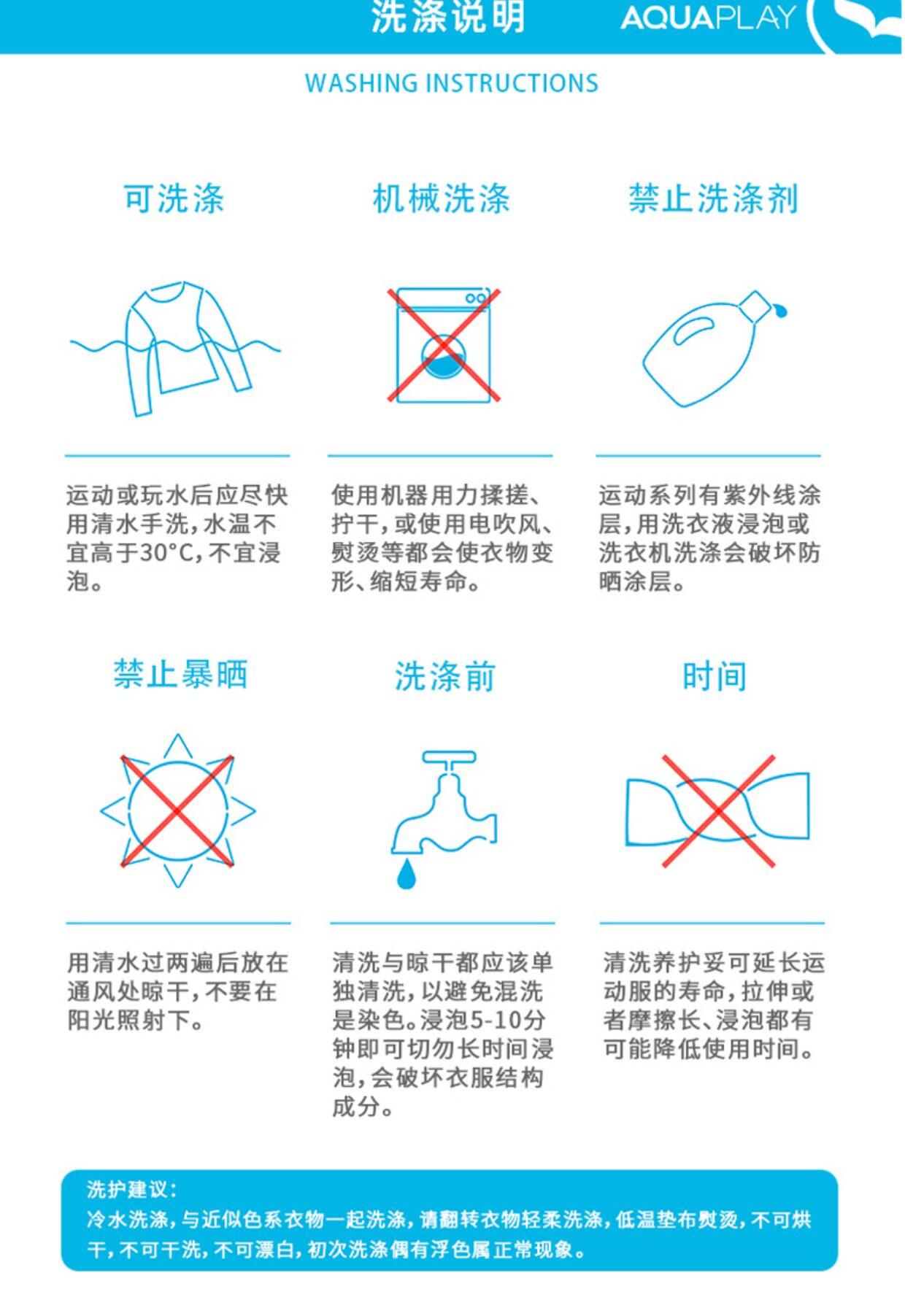 洗涤说明 AQUAPLAY

WASHING INSTRUCTIONS

可洗涤

运动或玩水后应尽快用清水手洗，水温不宜高于30°C，不宜浸泡。

机械洗涤

使用机器用力揉搓、拧干，或使用电吹风、熨烫等都会使衣物变形、缩短寿命。

禁止洗涤剂

运动系列有紫外线涂层，用洗衣液浸泡或洗衣机洗涤会破坏防晒涂层。

禁止暴晒

用清水过两遍后放在通风处晾干，不要在阳光照射下。

洗涤前

清洗与晾干都应该单独清洗，以避免混洗是染色。浸泡5-10分钟即可切勿长时间浸泡，会破坏衣服结构成分。

时间

清洗养护妥可延长运动服的寿命，拉伸或者摩擦长、浸泡都有可能降低使用时间。

洗护建议：
冷水洗涤，与近似色系衣物一起洗涤，请翻转衣物轻柔洗涤，低温垫布熨烫，不可烘干，不可干洗，不可漂白，初次洗涤偶有浮色属正常现象。