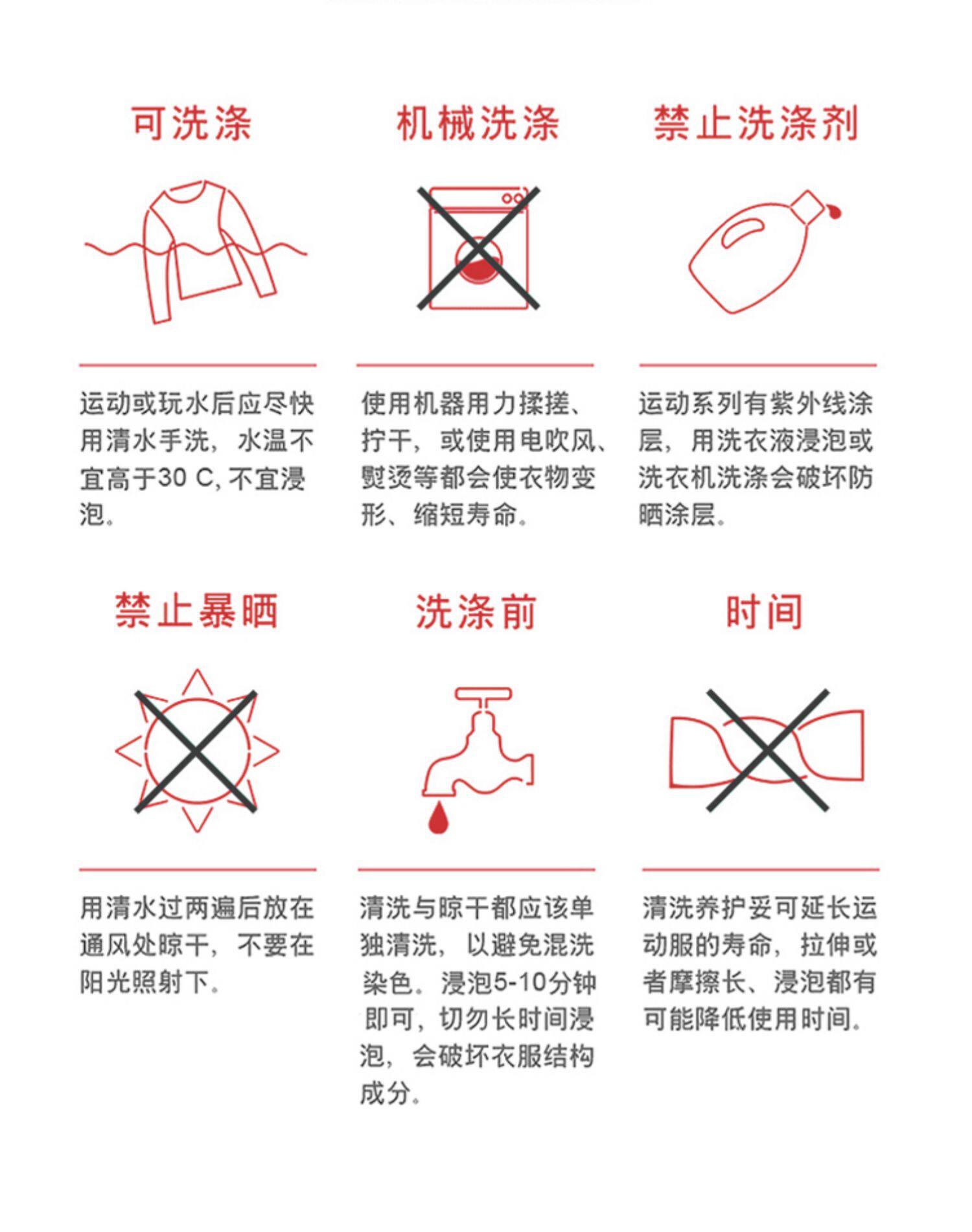 可洗涤

运动或玩水后应尽快用清水手洗，水温不宜高于30 C, 不宜浸泡。

机械洗涤

使用机器用力揉搓、拧干，或使用电吹风、熨烫等都会使衣物变形、缩短寿命。

禁止洗涤剂

运动系列有紫外线涂层，用洗衣液浸泡或洗衣机洗涤会破坏防晒涂层。

禁止暴晒

用清水过两遍后放在通风处晾干，不要在阳光照射下。

洗涤前

清洗与晾干都应该单独清洗，以避免混洗染色。浸泡5-10分钟即可，切勿长时间浸泡，会破坏衣服结构成分。

时间

清洗养护妥可延长运动服的寿命，拉伸或者摩擦长、浸泡都有可能降低使用时间。