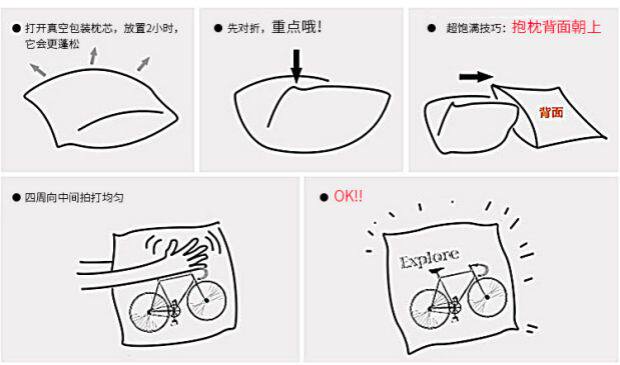 ● 打开真空包装枕芯，放置2小时，它会更蓬松

● 先对折，重点哦！

● 超饱满技巧：抱枕背面朝上

背面

● 四周向中间拍打均匀

● OK!!

Explore