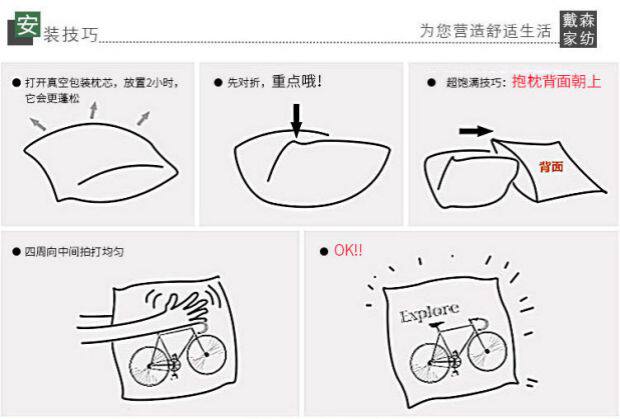 安装技巧

为您营造舒适生活

戴森家纺

● 打开真空包装枕芯，放置2小时，它会更蓬松

● 先对折，重点哦！

● 超饱满技巧：抱枕背面朝上

背面

● 四周向中间拍打均匀

● OK!!

Explore