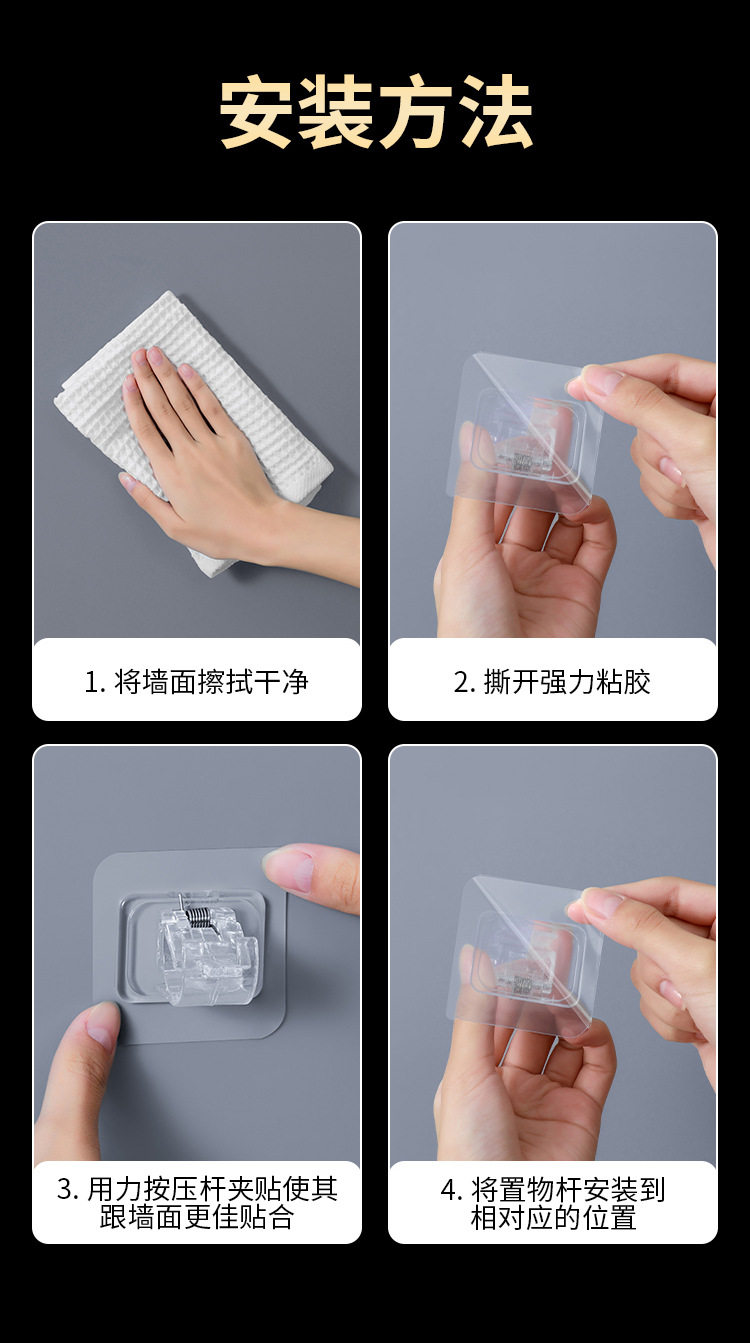 安装方法

1. 将墙面擦拭干净

2. 撕开强力粘胶

3. 用力按压杆夹贴使其跟墙面更佳贴合

4. 将置物杆安装到相对应的位置