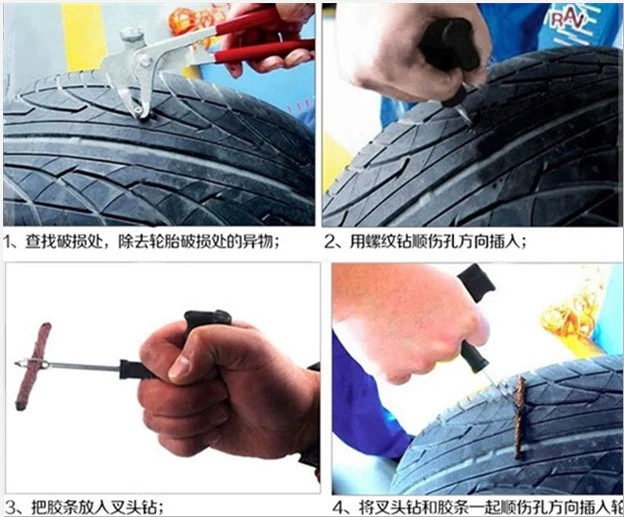 RAV

1、查找破损处，除去轮胎破损处的异物；

2、用螺纹钻顺伤孔方向插入；

3、把胶条放入叉头钻；

4、将叉头钻和胶条一起顺伤孔方向插入轮