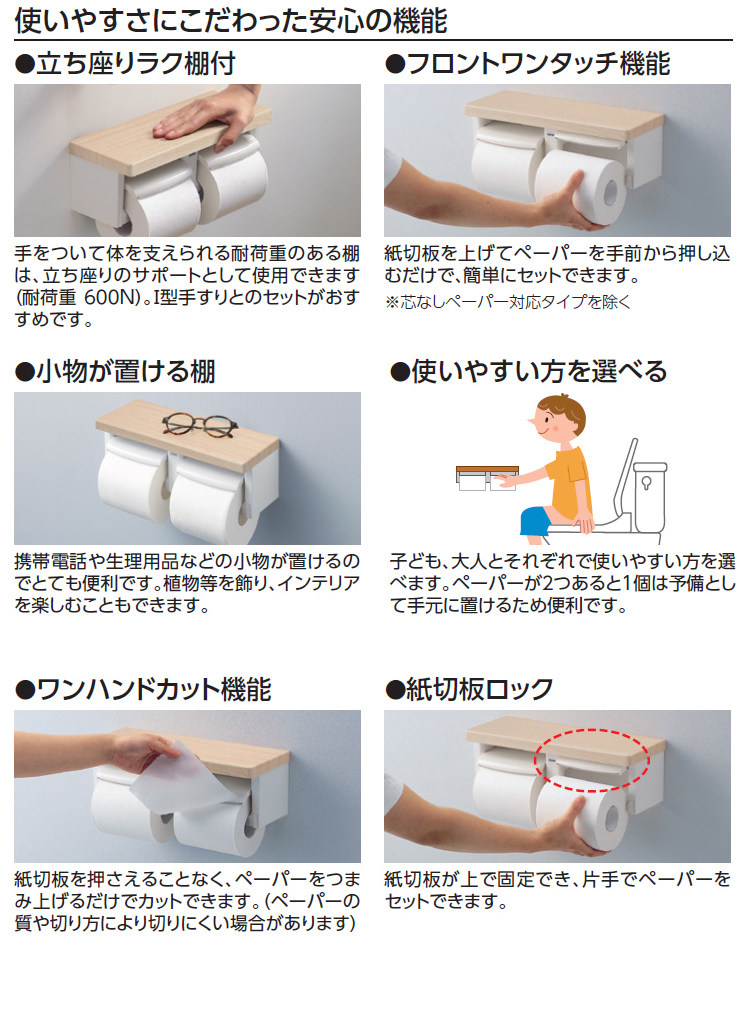 使いやすさにこだわった安心の機能

●立ち座りラク棚付

手をついて体を支えられる耐荷重のある棚は、立ち座りのサポートとして使用できます(耐荷重 600N)。I型手すりとのセットがおすすめです。

●フロントワンタッチ機能

紙切板を上げてペーパーを手前から押し込むだけで、簡単にセットできます。
※芯なしペーパー対応タイプを除く

●小物が置ける棚

携帯電話や生理用品などの小物が置けるのでとても便利です。植物等を飾り、インテリアを楽しむこともできます。

●使いやすい方を選べる

子ども、大人とそれぞれで使いやすい方を選べます。ペーパーが2つあると1個は予備として手元に置けるため便利です。

●ワンハンドカット機能

紙切板を押さえることなく、ペーパーをつまみ上げるだけでカットできます。(ペーパーの質や切り方により切りにくい場合があります)

●紙切板ロック

紙切板が上で固定でき、片手でペーパーをセットできます。