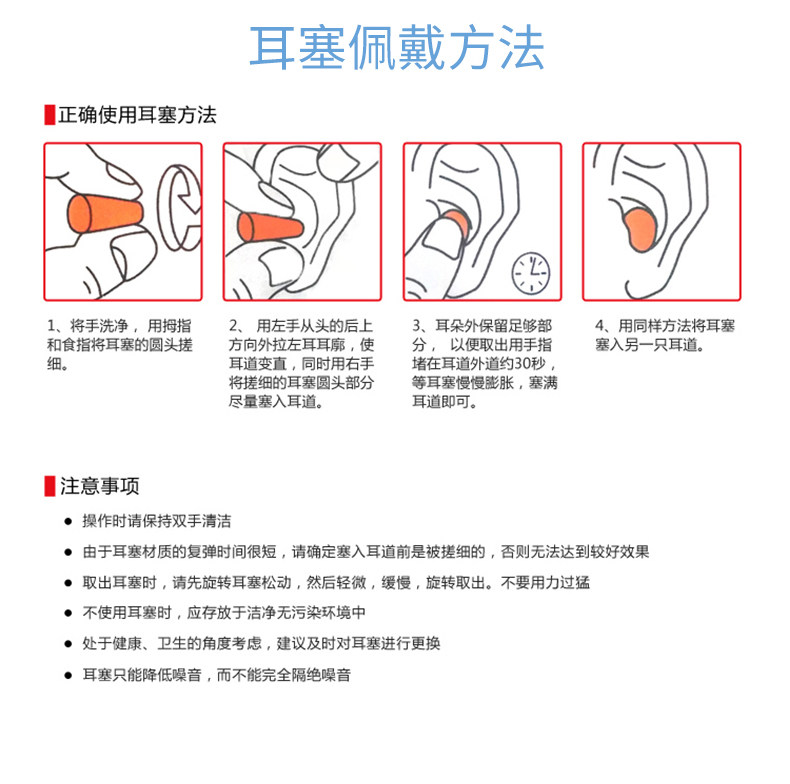 耳塞佩戴方法

正确使用耳塞方法

1、将手洗净，用拇指和食指将耳塞的圆头搓细。

2、 用左手从头的后上方向外拉左耳耳廓，使耳道变直，同时用右手将搓细的耳塞圆头部分尽量塞入耳道。

3、耳朵外保留足够部分， 以便取出用手指堵在耳道外道约30秒，等耳塞慢慢膨胀，塞满耳道即可。

4、用同样方法将耳塞塞入另一只耳道。

注意事项

● 操作时请保持双手清洁
● 由于耳塞材质的复弹时间很短，请确定塞入耳道前是被搓细的，否则无法达到较好效果
● 取出耳塞时，请先旋转耳塞松动，然后轻微，缓慢，旋转取出。不要用力过猛
● 不使用耳塞时，应存放于洁净无污染环境中
● 处于健康、卫生的角度考虑，建议及时对耳塞进行更换
● 耳塞只能降低噪音，而不能完全隔绝噪音