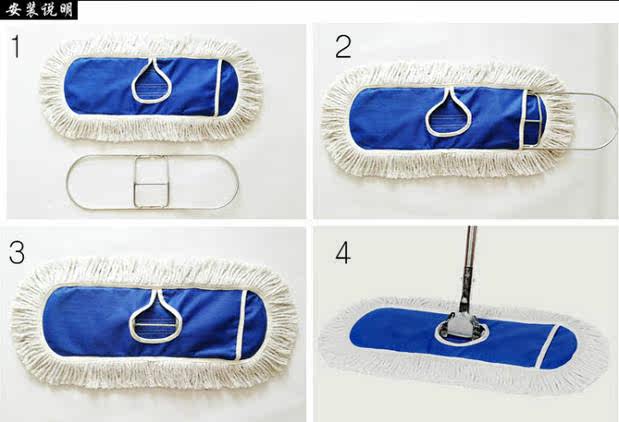 安装说明

1

2

3

4