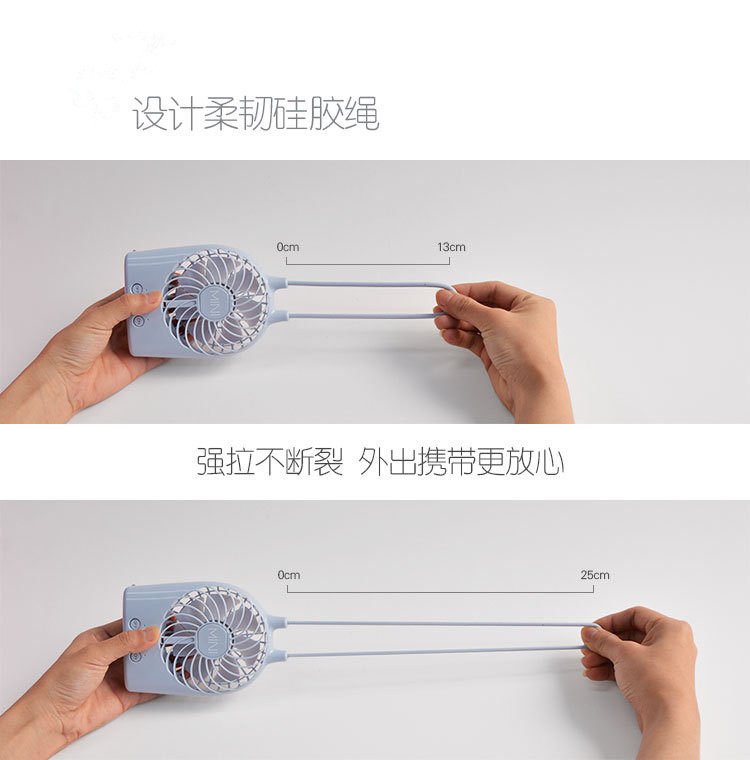 设计柔韧硅胶绳

0cm 13cm

MINI

强拉不断裂 外出携带更放心

0cm 25cm

MINI