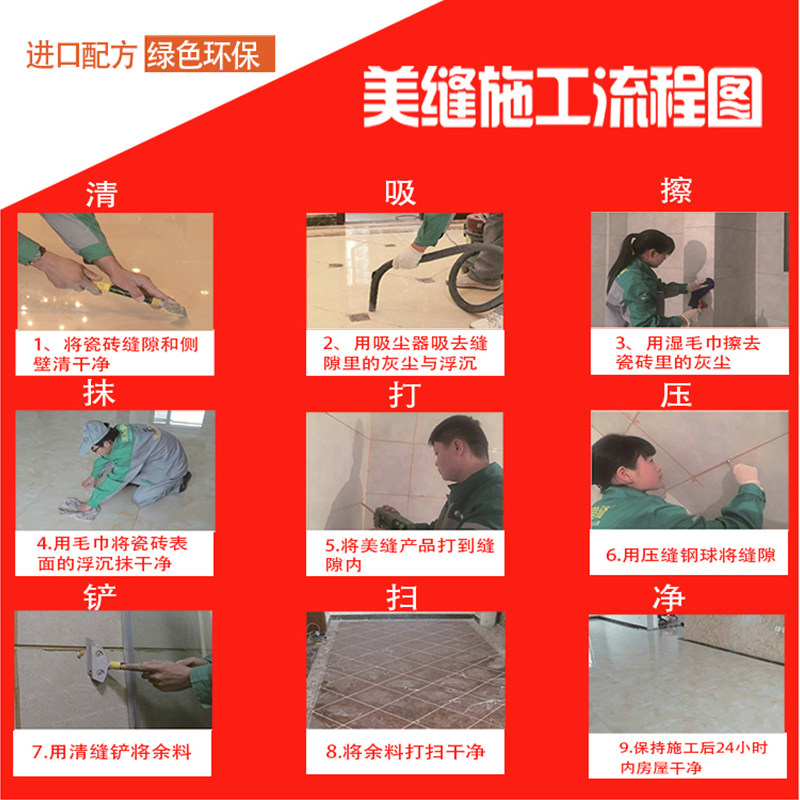 进口配方 绿色环保

美缝施工流程图

清

1、将瓷砖缝隙和侧壁清干净

吸

2、用吸尘器吸去缝隙里的灰尘与浮沉

擦

3、用湿毛巾擦去瓷砖里的灰尘

抹

4.用毛巾将瓷砖表面的浮沉抹干净

打

5.将美缝产品打到缝隙内

压

6.用压缝钢球将缝隙

铲

7.用清缝铲将余料

扫

8.将余料打扫干净

净

9.保持施工后24小时内房屋干净