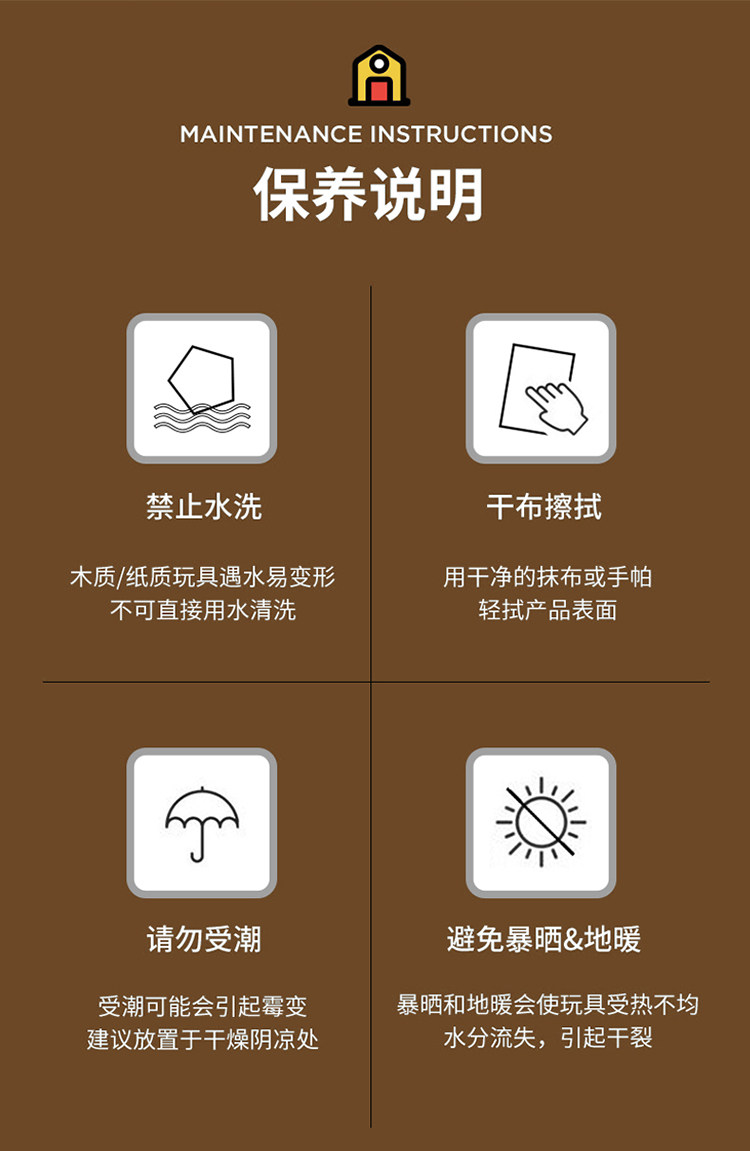 MAINTENANCE INSTRUCTIONS

保养说明

禁止水洗

木质/纸质玩具遇水易变形
不可直接用水清洗

干布擦拭

用干净的抹布或手帕
轻拭产品表面

请勿受潮

受潮可能会引起霉变
建议放置于干燥阴凉处

避免暴晒&地暖

暴晒和地暖会使玩具受热不均
水分流失，引起干裂