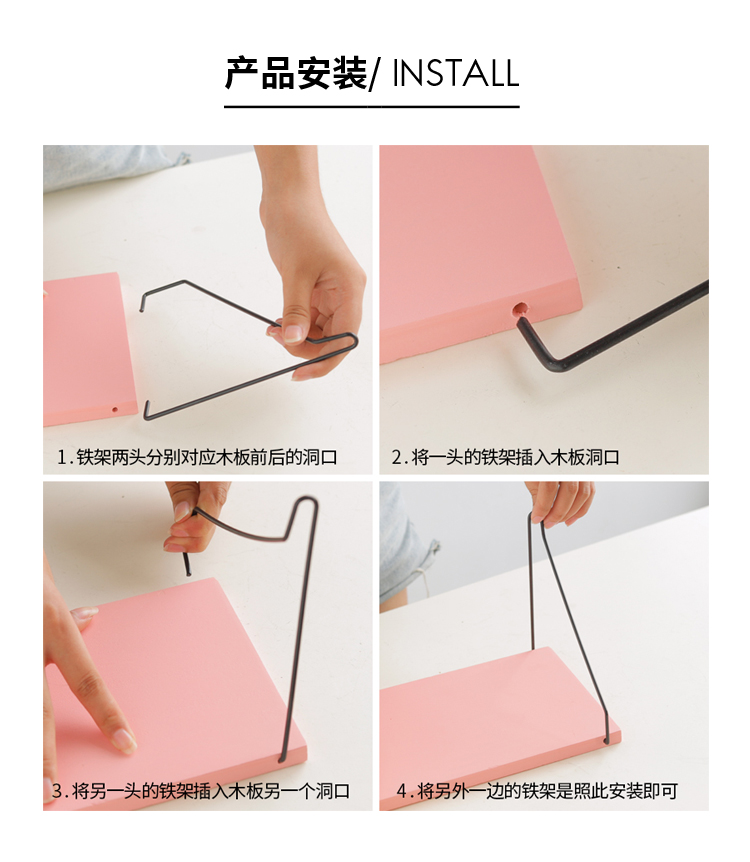 产品安装/ INSTALL

1.铁架两头分别对应木板前后的洞口

2.将一头的铁架插入木板洞口

3.将另一头的铁架插入木板另一个洞口

4.将另外一边的铁架是照此安装即可