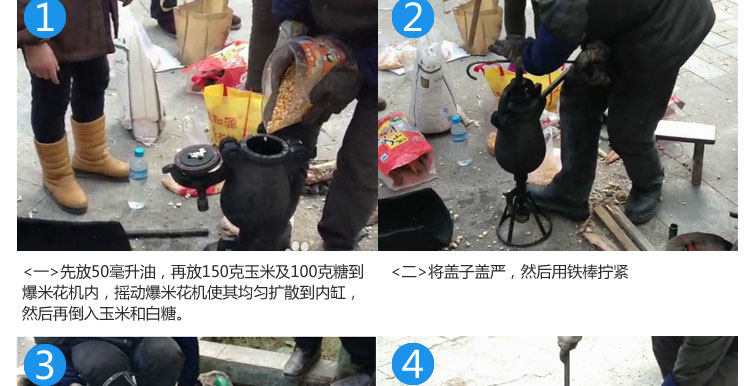 1

2

<一>先放50毫升油，再放150克玉米及100克糖到爆米花机内，摇动爆米花机使其均匀扩散到内缸，然后再倒入玉米和白糖。

<二>将盖子盖严，然后用铁棒拧紧

3

4