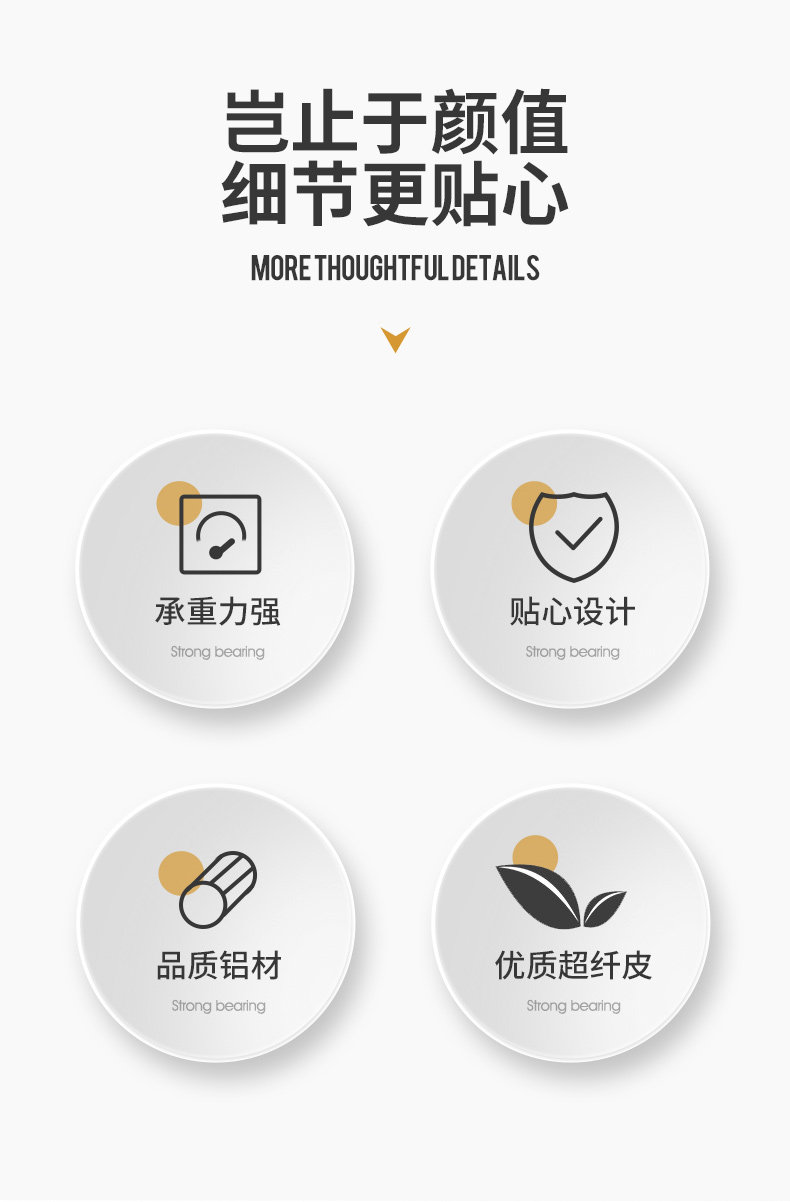 岂止于颜值
细节更贴心

MORE THOUGHTFUL DETAILS

承重力强

Strong bearing

贴心设计

Strong bearing

品质铝材

Strong bearing

优质超纤皮

Strong bearing