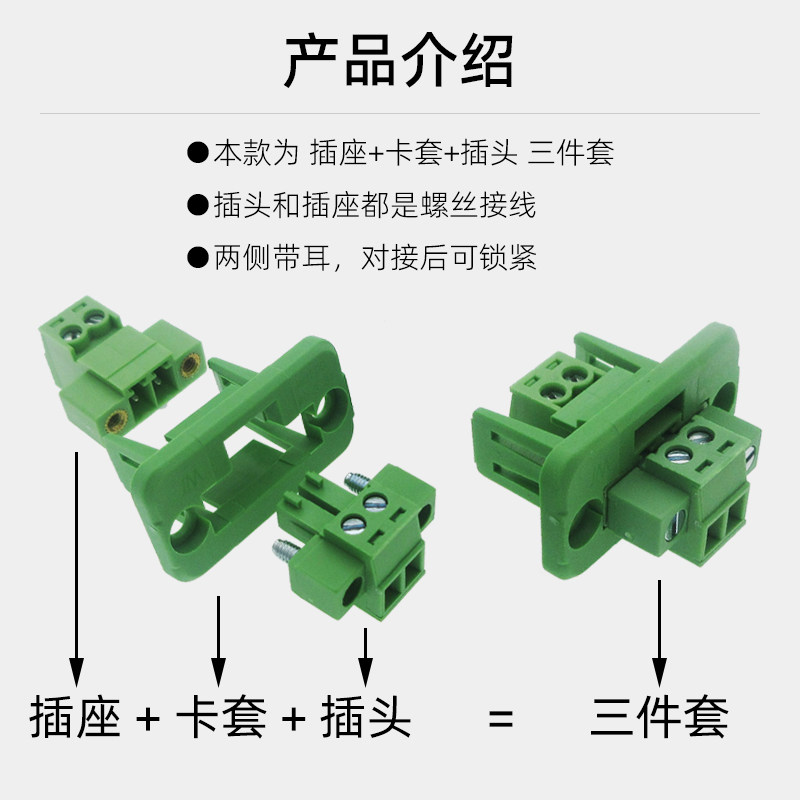 产品介绍

●本款为 插座+卡套+插头 三件套

●插头和插座都是螺丝接线

●两侧带耳，对接后可锁紧

插座 + 卡套 + 插头 = 三件套