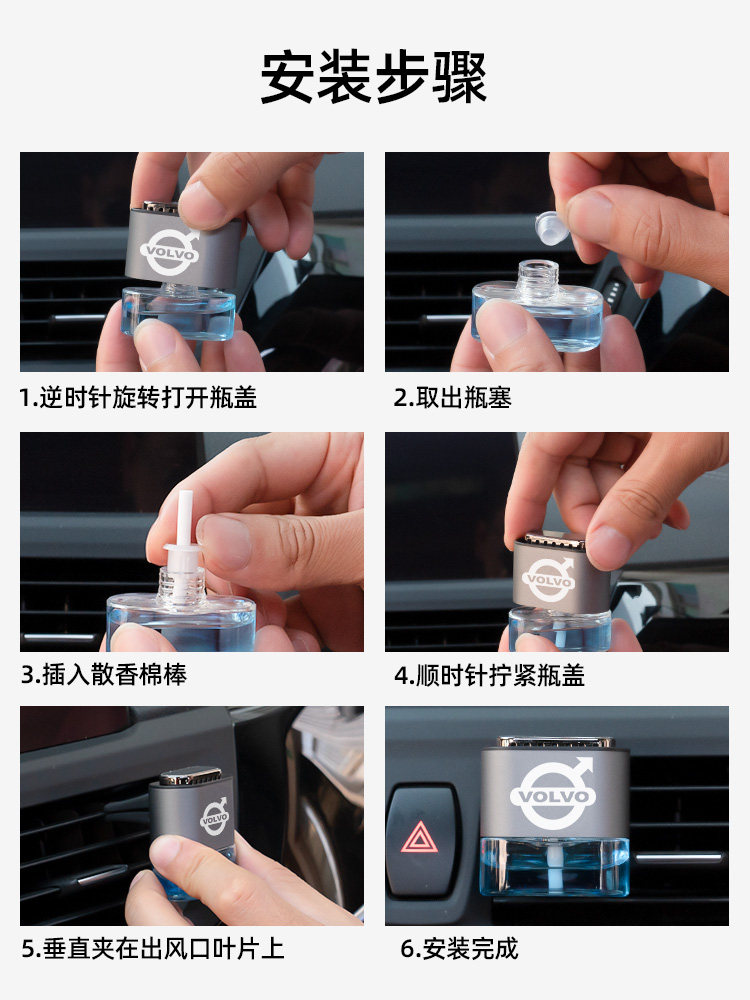 安装步骤

VOLVO

1.逆时针旋转打开瓶盖

2.取出瓶塞

3.插入散香棉棒

VOLVO

4.顺时针拧紧瓶盖

VOLVO

5.垂直夹在出风口叶片上

VOLVO

6.安装完成