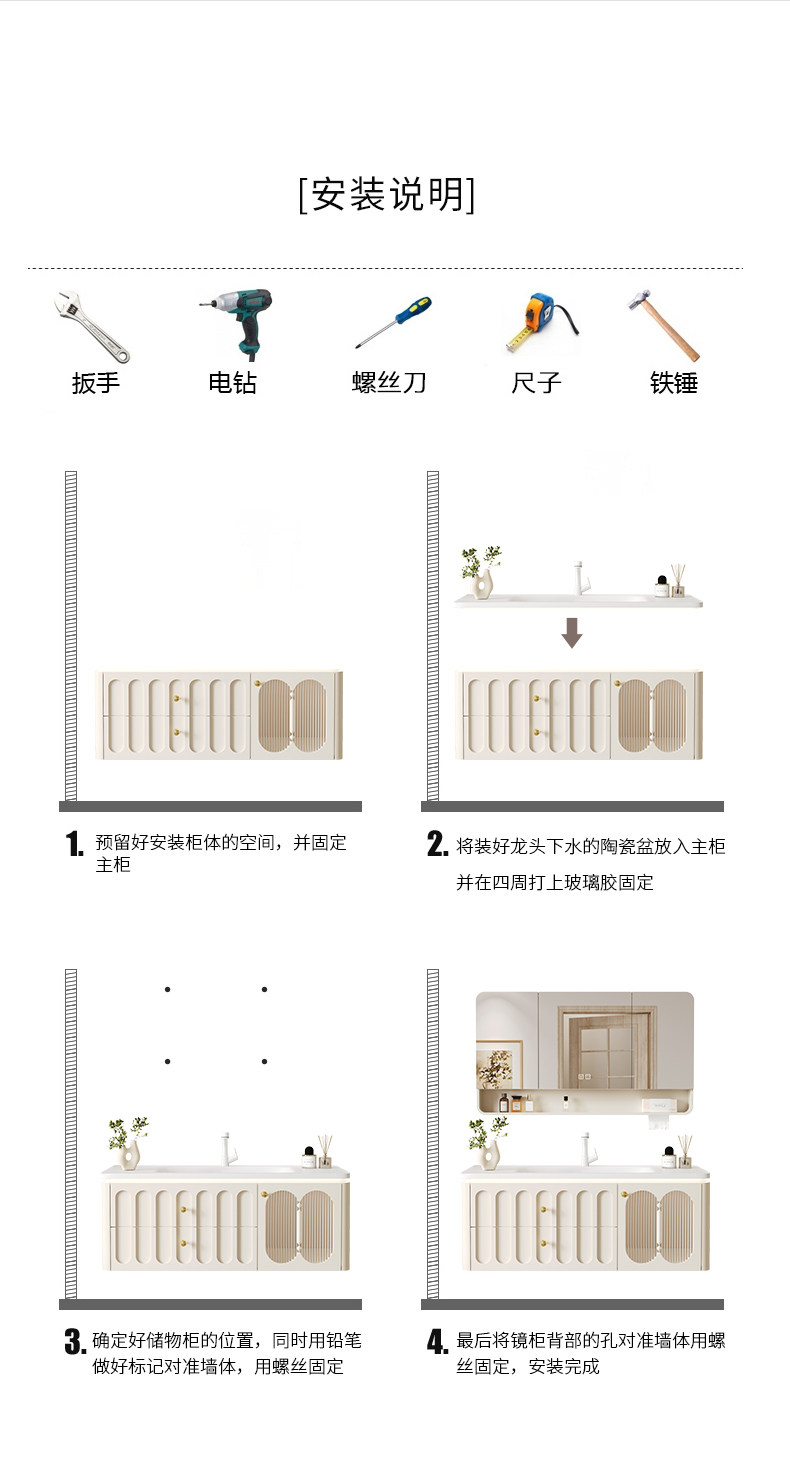 [安装说明]

扳手　电钻　螺丝刀　尺子　铁锤

1. 预留好安装柜体的空间，并固定主柜

2. 将装好龙头下水的陶瓷盆放入主柜并在四周打上玻璃胶固定

3. 确定好储物柜的位置，同时用铅笔做好标记对准墙体，用螺丝固定

4. 最后将镜柜背部的孔对准墙体用螺丝固定，安装完成