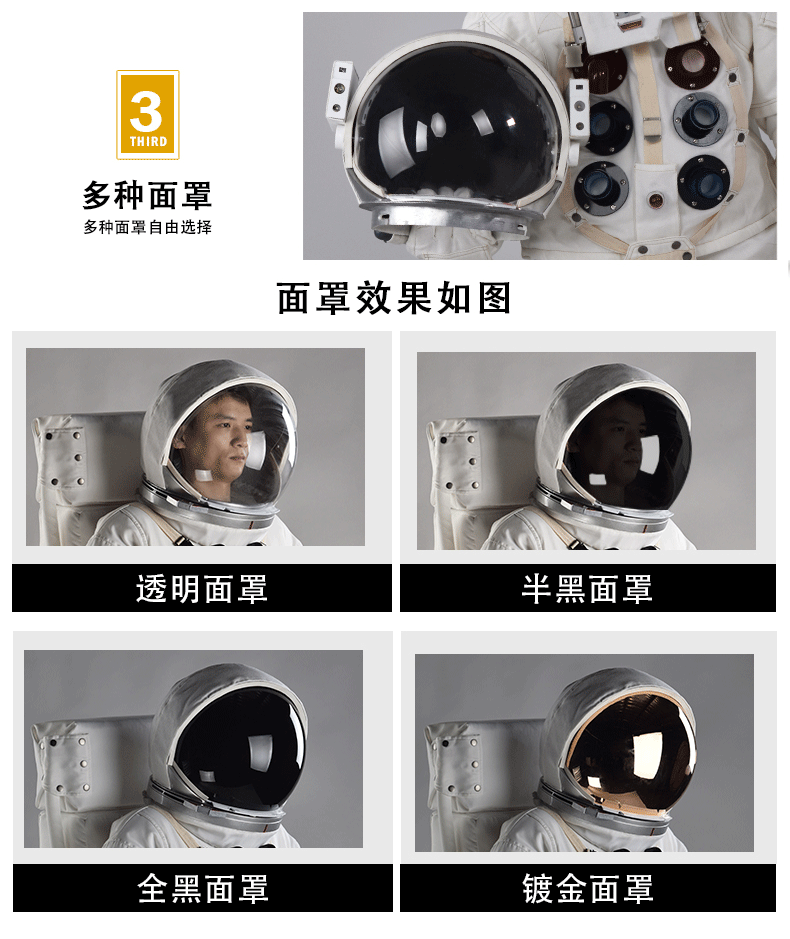 3
THIRD

多种面罩
多种面罩自由选择

面罩效果如图

透明面罩

半黑面罩

全黑面罩

镀金面罩