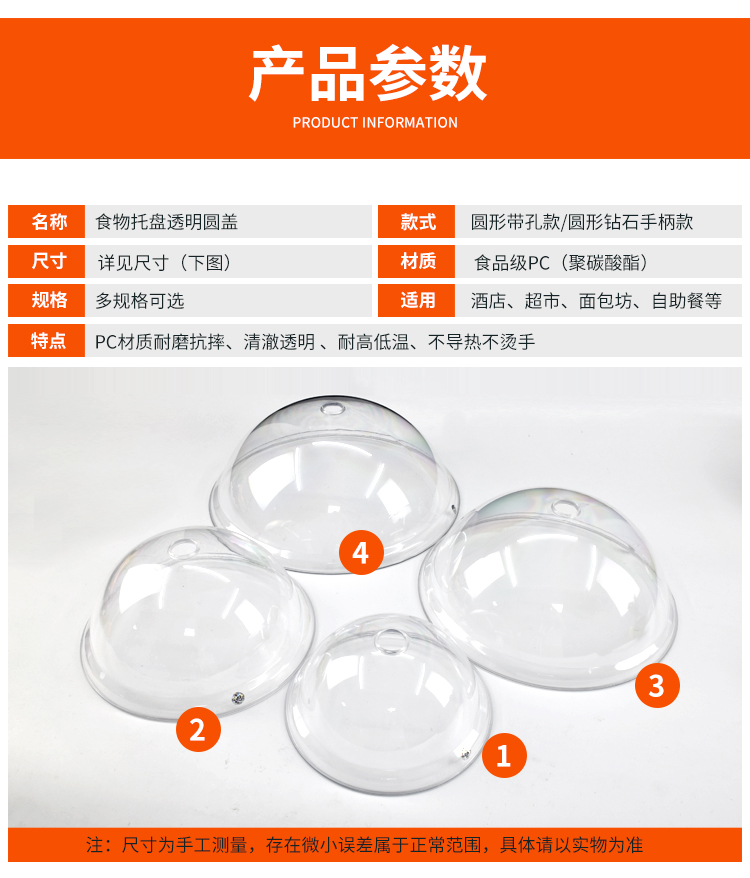 产品参数
PRODUCT INFORMATION

| 名称 | 食物托盘透明圆盖 | 款式 | 圆形带孔款/圆形钻石手柄款 |
|---|---|---|---|
| 尺寸 | 详见尺寸（下图） | 材质 | 食品级PC（聚碳酸酯） |
| 规格 | 多规格可选 | 适用 | 酒店、超市、面包坊、自助餐等 |
| 特点 | PC材质耐磨抗摔、清澈透明 、耐高低温、不导热不烫手 | | |

4
2
3
1

注：尺寸为手工测量，存在微小误差属于正常范围，具体请以实物为准