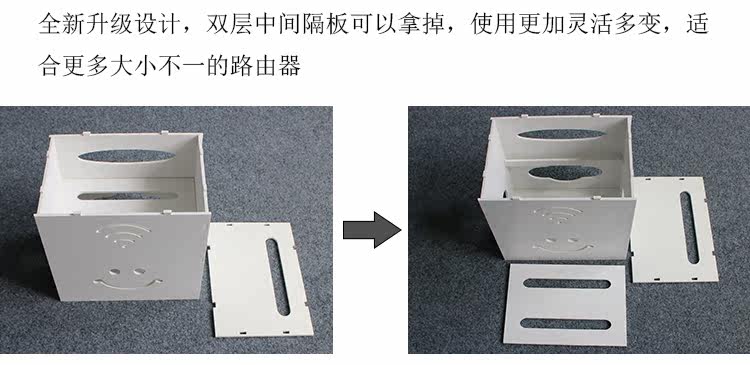 全新升级设计，双层中间隔板可以拿掉，使用更加灵活多变，适合更多大小不一的路由器