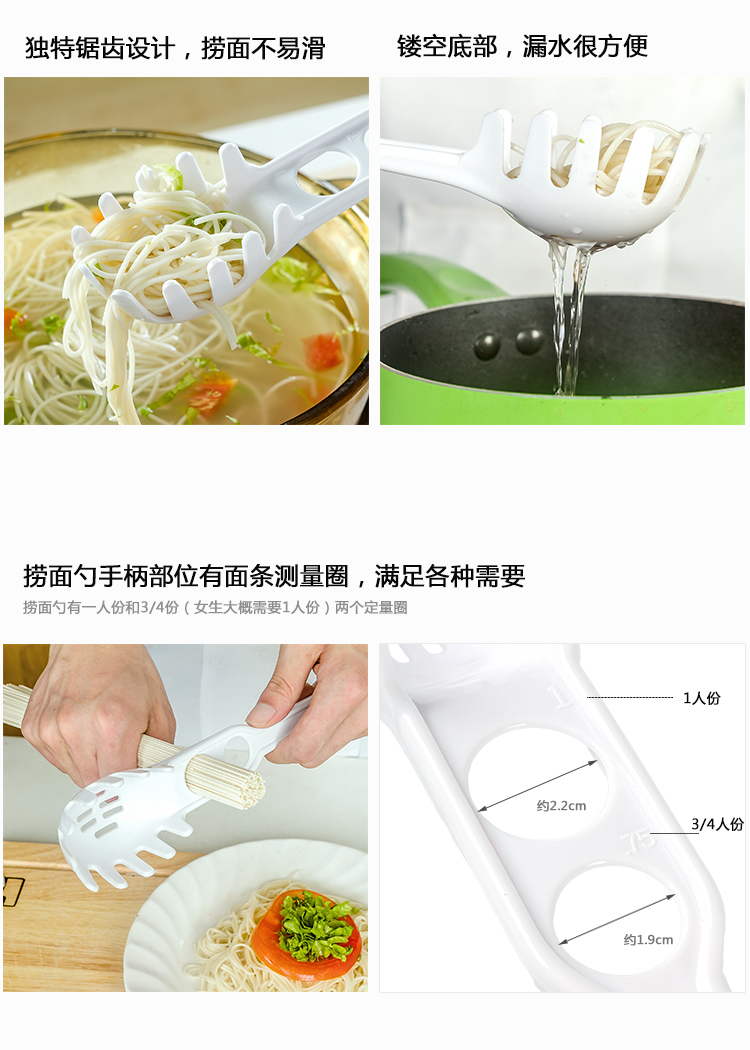 独特锯齿设计，捞面不易滑

镂空底部，漏水很方便

捞面勺手柄部位有面条测量圈，满足各种需要

捞面勺有一人份和3/4份（女生大概需要1人份）两个定量圈

1

1人份

约2.2cm

.75

3/4人份

约1.9cm