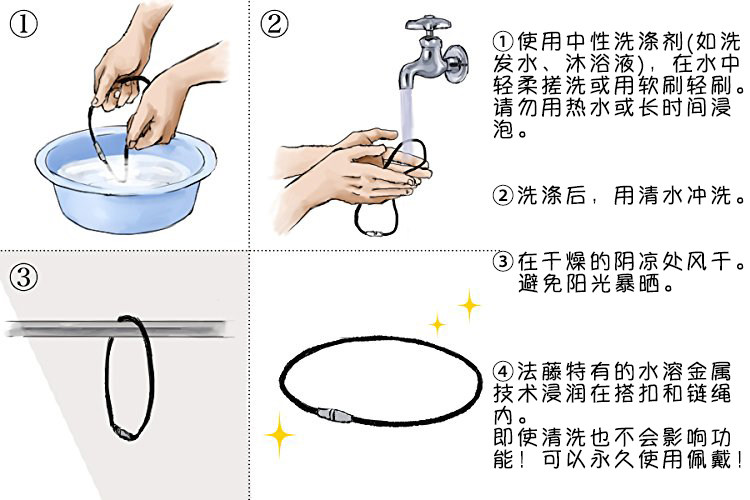 ①

②

①使用中性洗涤剂(如洗发水、沐浴液)，在水中轻柔搓洗或用软刷轻刷。请勿用热水或长时间浸泡。

②洗涤后，用清水冲洗。

③

③在干燥的阴凉处风干。避免阳光暴晒。

④法藤特有的水溶金属技术浸润在搭扣和链绳内。
即使清洗也不会影响功能！可以永久使用佩戴！