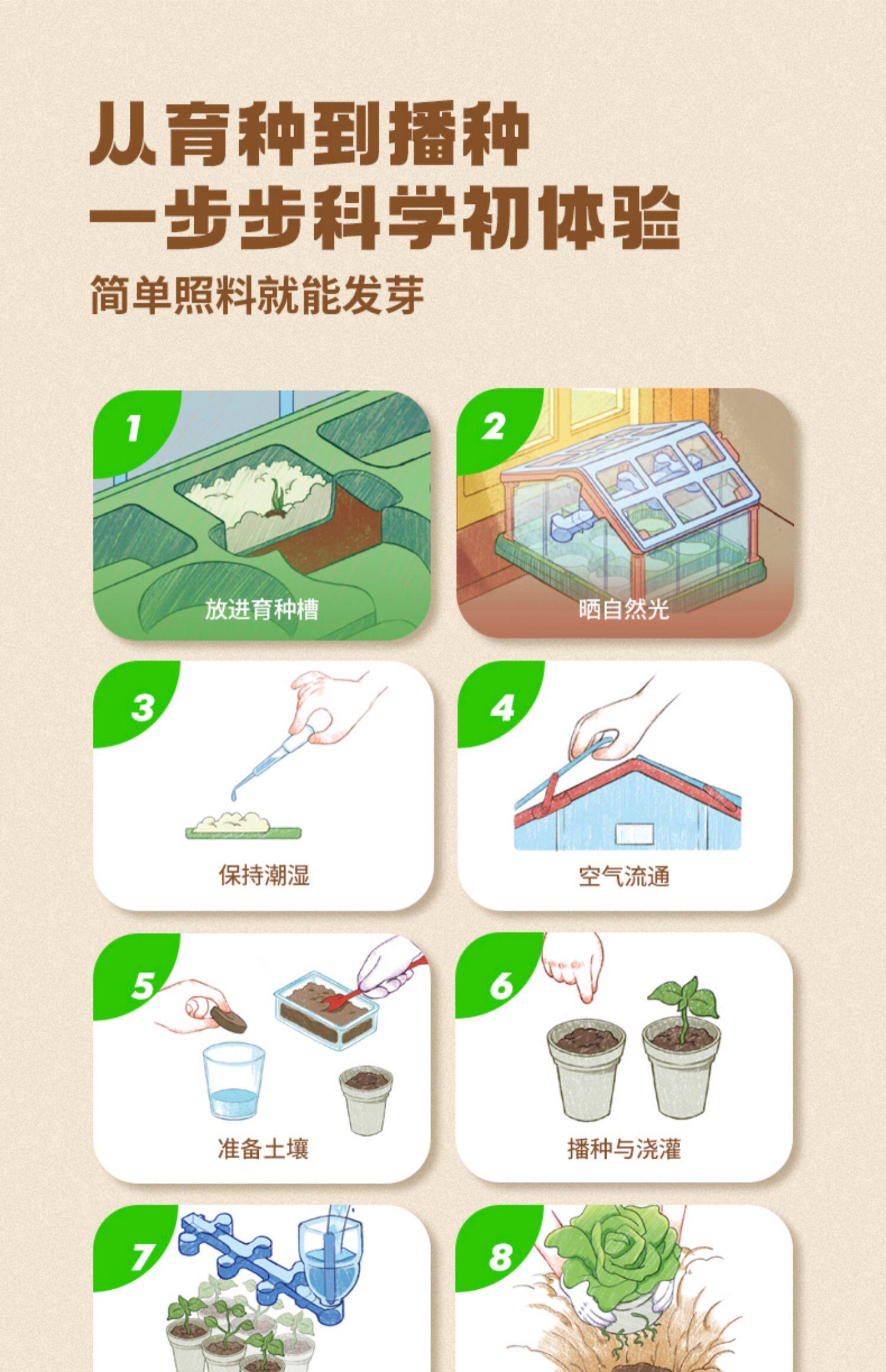 从育种到播种
一步步科学初体验

简单照料就能发芽

1
放进育种槽

2
晒自然光

3
保持潮湿

4
空气流通

5
准备土壤

6
播种与浇灌

7

8