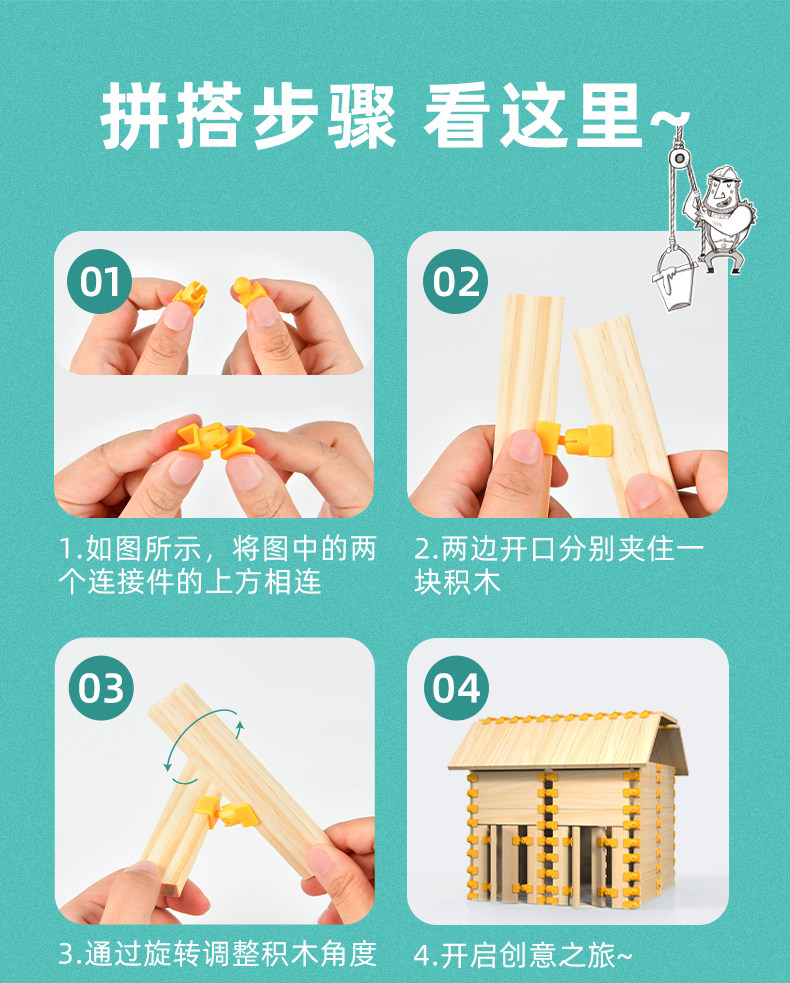 拼搭步骤 看这里~

01

1.如图所示，将图中的两个连接件的上方相连

02

2.两边开口分别夹住一块积木

03

3.通过旋转调整积木角度

04

4.开启创意之旅~