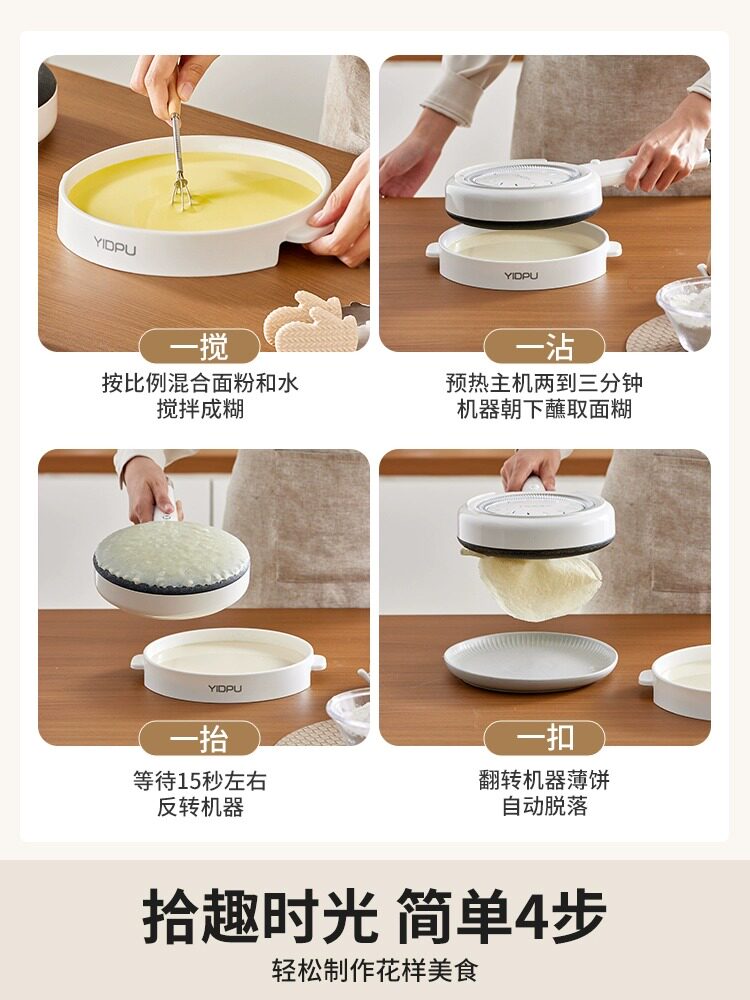 YIDPU

一搅

按比例混合面粉和水
搅拌成糊

YIDPU

一沾

预热主机两到三分钟
机器朝下蘸取面糊

YIDPU

一抬

等待15秒左右
反转机器

一扣

翻转机器薄饼
自动脱落

拾趣时光 简单4步

轻松制作花样美食