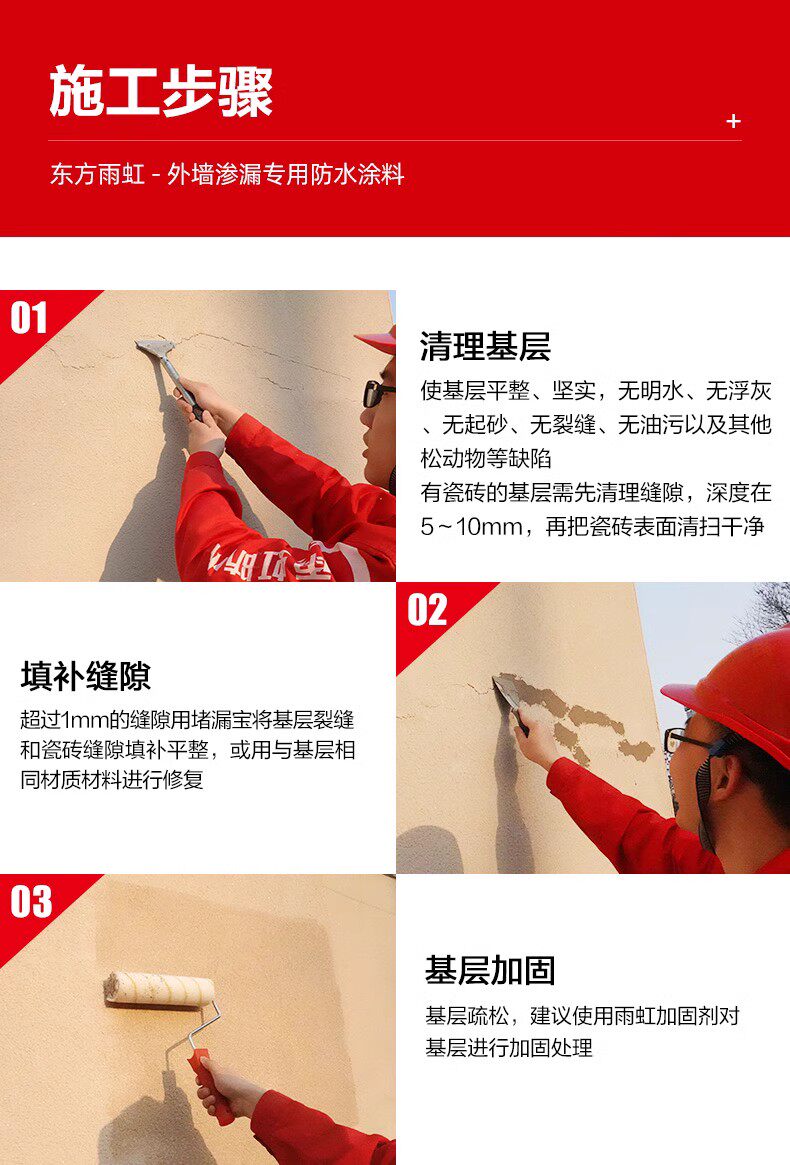 施工步骤

+

东方雨虹 - 外墙渗漏专用防水涂料

01

清理基层

使基层平整、坚实，无明水、无浮灰、无起砂、无裂缝、无油污以及其他松动物等缺陷
有瓷砖的基层需先清理缝隙，深度在5~10mm，再把瓷砖表面清扫干净

02

填补缝隙

超过1mm的缝隙用堵漏宝将基层裂缝和瓷砖缝隙填补平整，或用与基层相同材质材料进行修复

03

基层加固

基层疏松，建议使用雨虹加固剂对基层进行加固处理