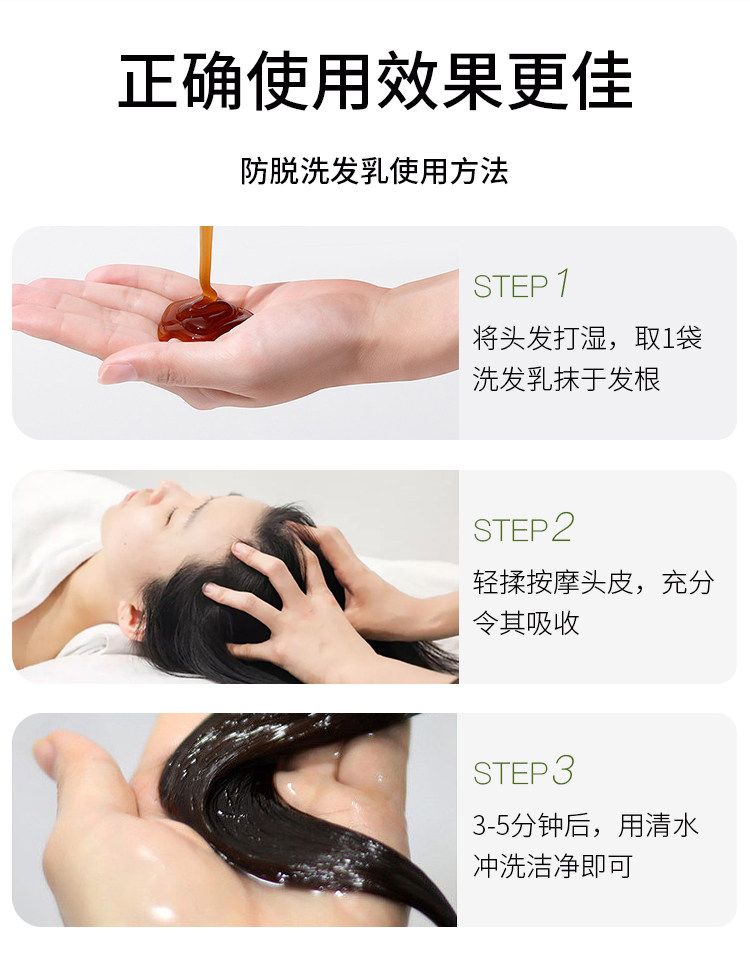 正确使用效果更佳

防脱洗发乳使用方法

STEP 1
将头发打湿，取1袋洗发乳抹于发根

STEP 2
轻揉按摩头皮，充分令其吸收

STEP 3
3-5分钟后，用清水冲洗洁净即可