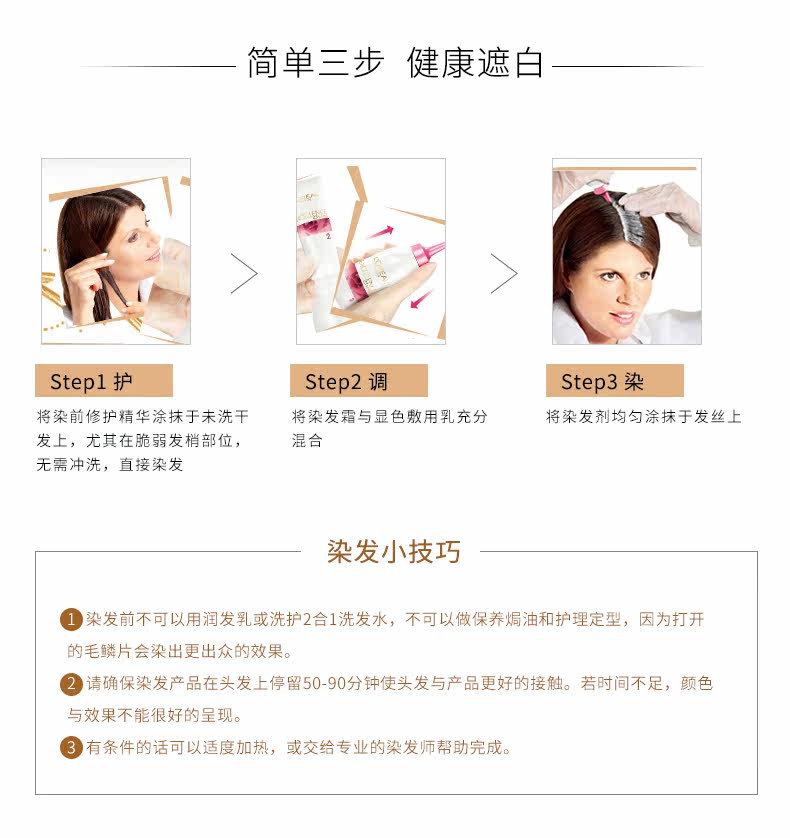 简单三步 健康遮白

Step1 护
将染前修护精华涂抹于未洗干发上，尤其在脆弱发梢部位，无需冲洗，直接染发

Step2 调
将染发霜与显色敷用乳充分混合

Step3 染
将染发剂均匀涂抹于发丝上

染发小技巧

1 染发前不可以用润发乳或洗护2合1洗发水，不可以做保养焗油和护理定型，因为打开的毛鳞片会染出更出众的效果。

2 请确保染发产品在头发上停留50-90分钟使头发与产品更好的接触。若时间不足，颜色与效果不能很好的呈现。

3 有条件的话可以适度加热，或交给专业的染发师帮助完成。