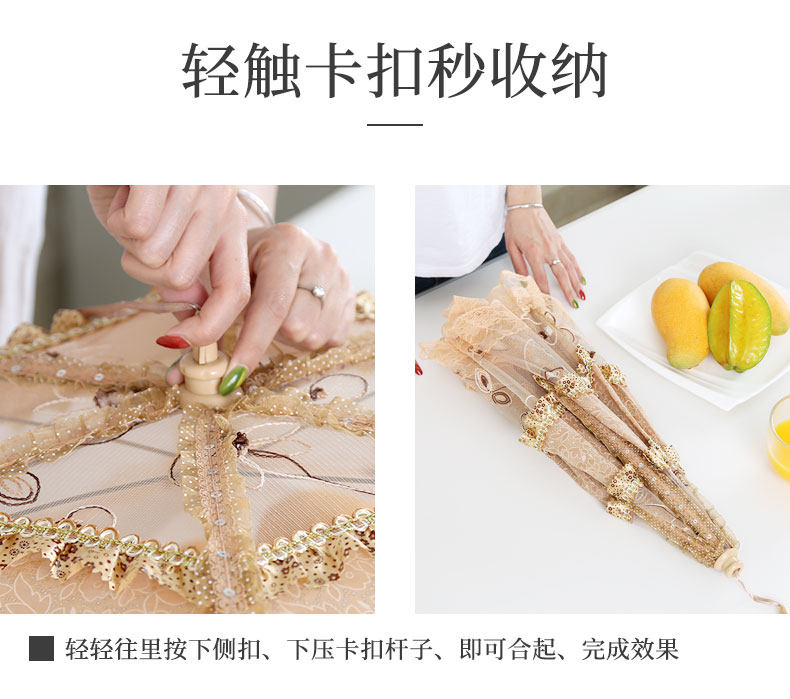 轻触卡扣秒收纳

轻轻往里按下侧扣、下压卡扣杆子、即可合起、完成效果