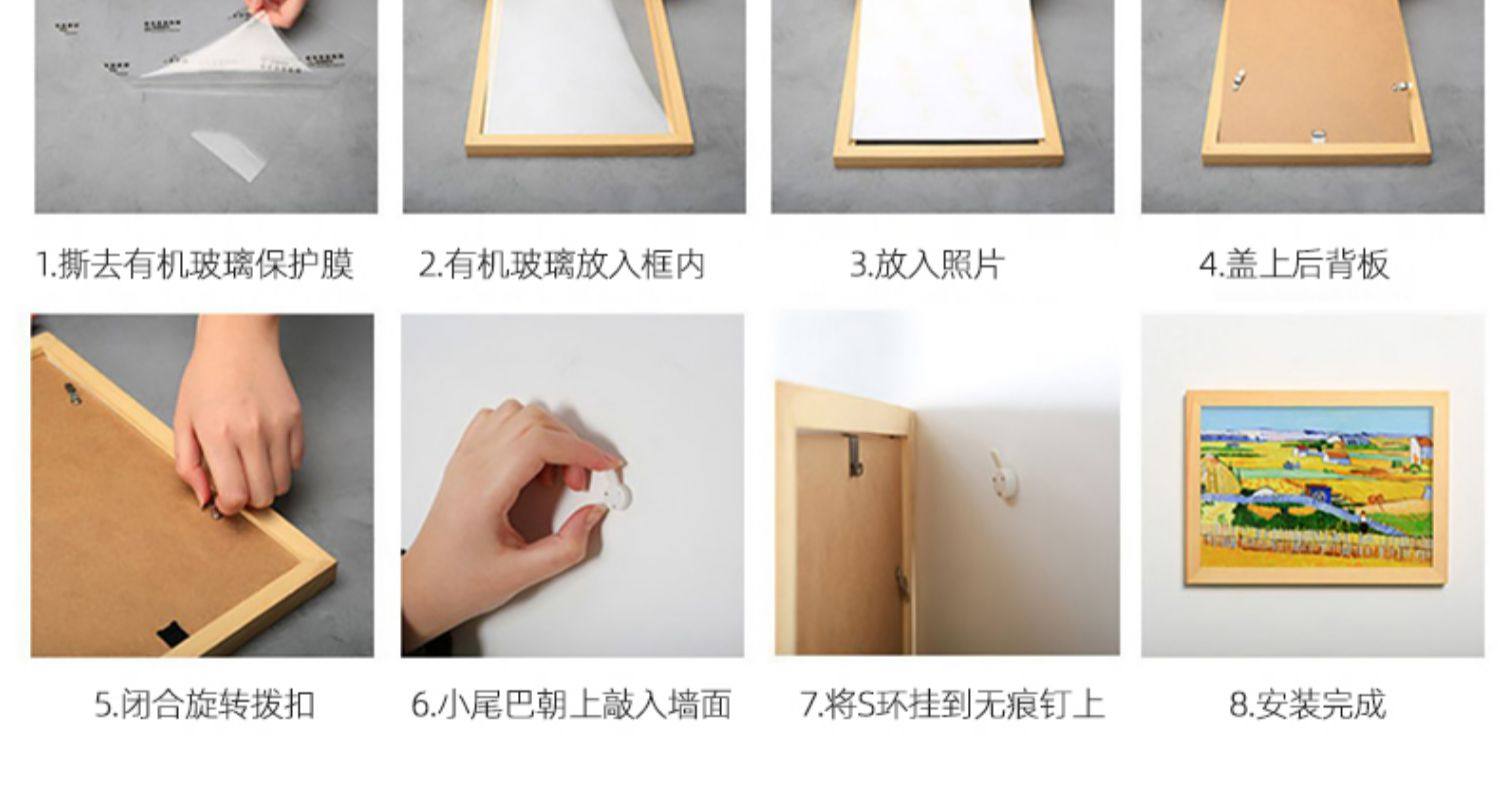 1.撕去有机玻璃保护膜

2.有机玻璃放入框内

3.放入照片

4.盖上后背板

5.闭合旋转拨扣

6.小尾巴朝上敲入墙面

7.将S环挂到无痕钉上

8.安装完成