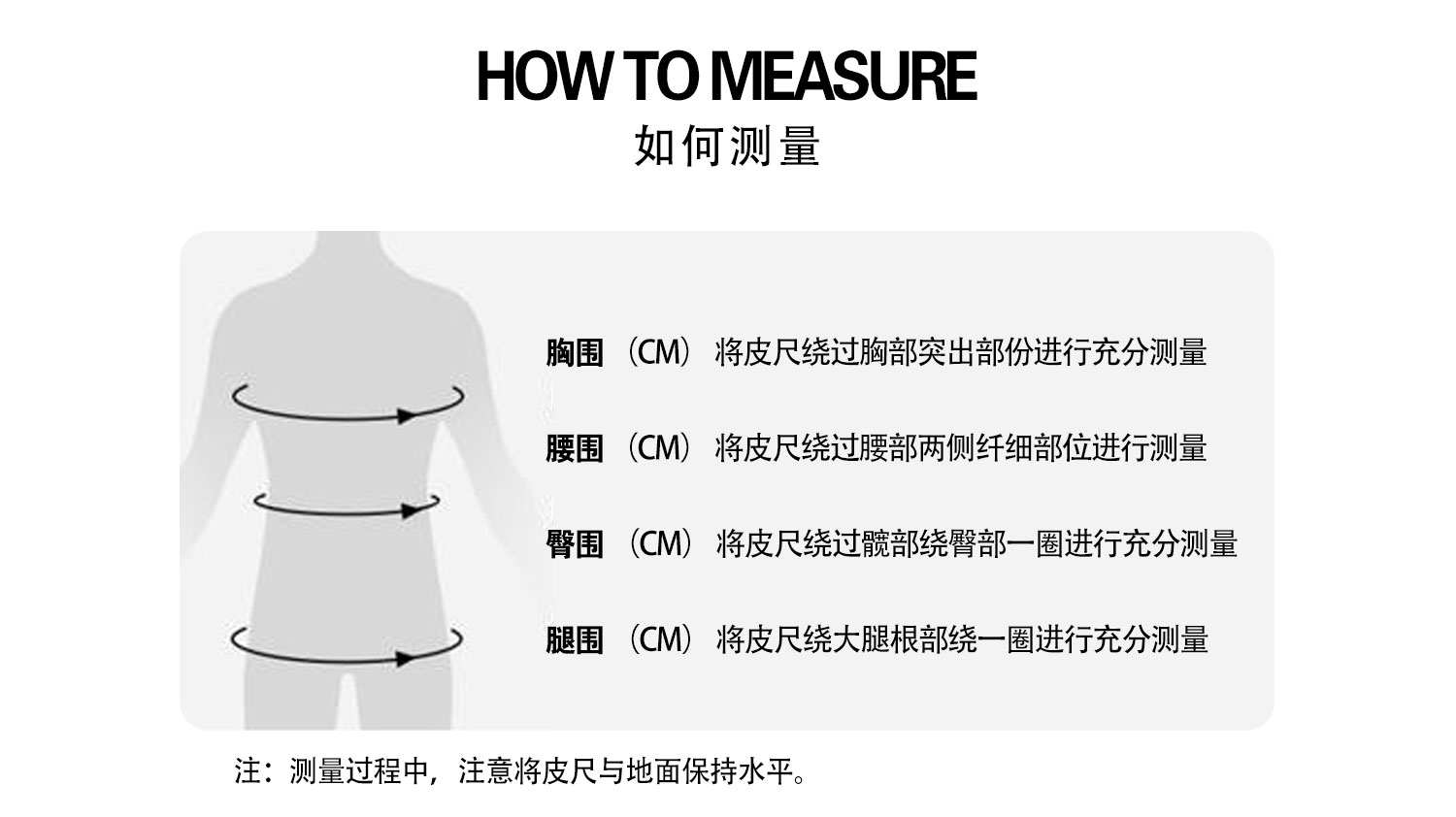 HOW TO MEASURE
如何测量

胸围（CM）将皮尺绕过胸部突出部份进行充分测量

腰围（CM）将皮尺绕过腰部两侧纤细部位进行测量

臀围（CM）将皮尺绕过髋部绕臀部一圈进行充分测量

腿围（CM）将皮尺绕大腿根部绕一圈进行充分测量

注：测量过程中，注意将皮尺与地面保持水平。