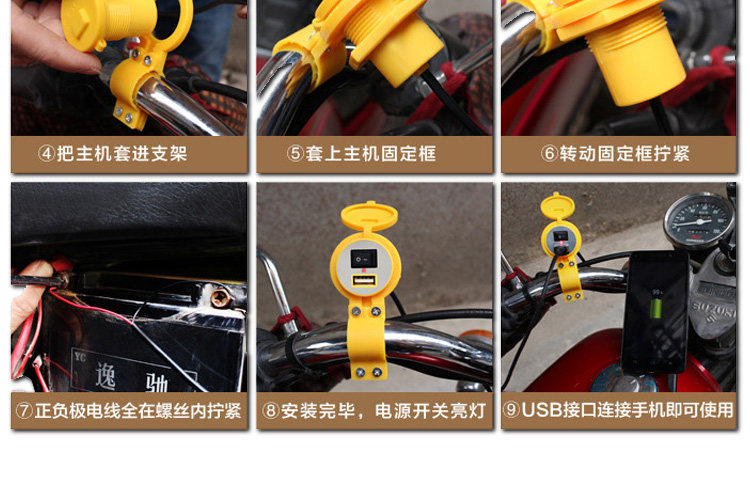 ④把主机套进支架

⑤套上主机固定框

⑥转动固定框拧紧

YC
逸 驰

⑦正负极电线全在螺丝内拧紧

⑧安装完毕，电源开关亮灯

SUZUKI

⑨USB接口连接手机即可使用