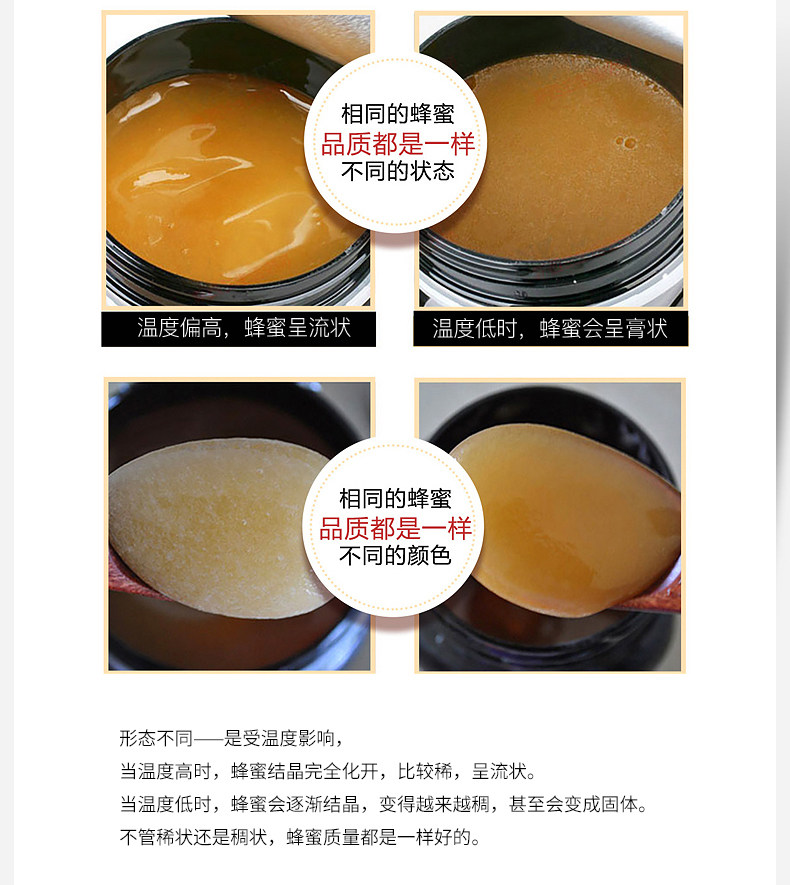 相同的蜂蜜
品质都是一样
不同的状态

温度偏高，蜂蜜呈流状

温度低时，蜂蜜会呈膏状

相同的蜂蜜
品质都是一样
不同的颜色

形态不同——是受温度影响，
当温度高时，蜂蜜结晶完全化开，比较稀，呈流状。
当温度低时，蜂蜜会逐渐结晶，变得越来越稠，甚至会变成固体。
不管稀状还是稠状，蜂蜜质量都是一样好的。