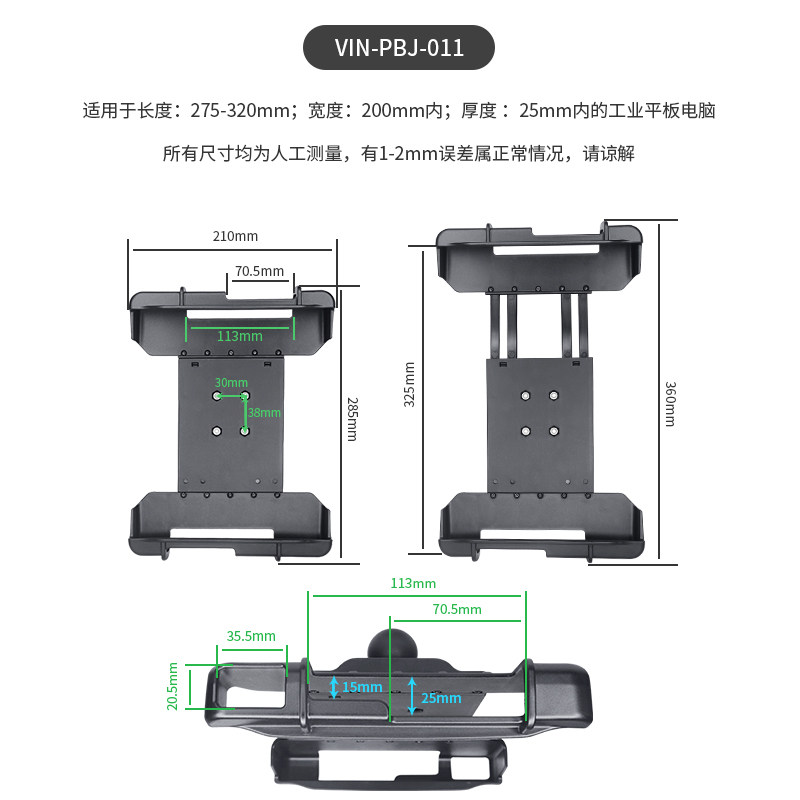 VIN-PBJ-011

适用于长度：275-320mm；宽度：200mm内；厚度：25mm内的工业平板电脑

所有尺寸均为人工测量，有1-2mm误差属正常情况，请谅解

210mm
70.5mm
113mm
30mm
38mm
285mm

325mm
360mm

113mm
70.5mm
35.5mm
20.5mm
15mm
25mm