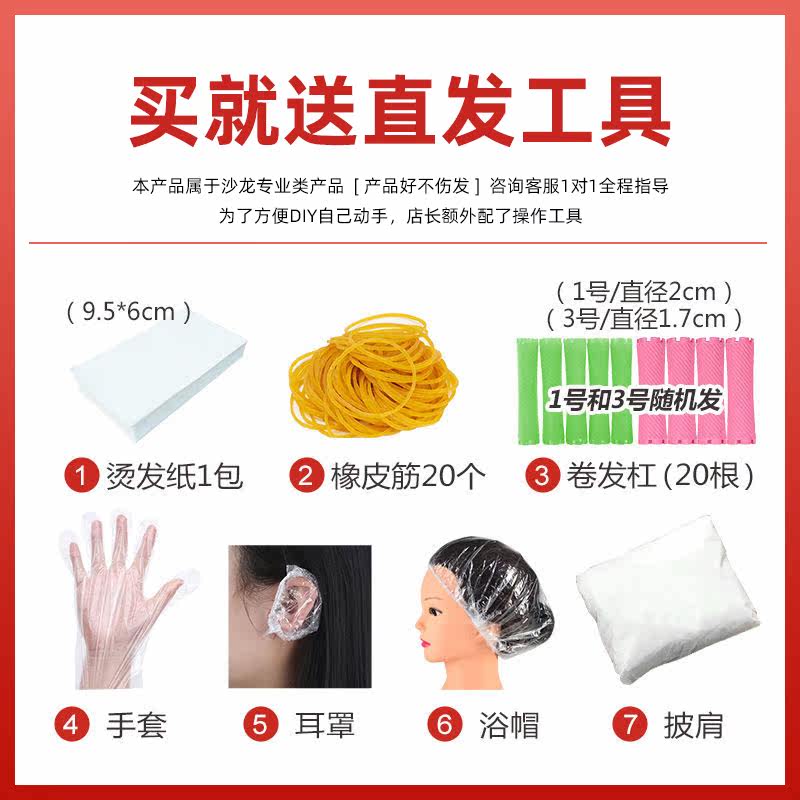 买就送直发工具

本产品属于沙龙专业类产品［产品好不伤发］咨询客服1对1全程指导
为了方便DIY自己动手，店长额外配了操作工具

（9.5*6cm）

（1号/直径2cm）
（3号/直径1.7cm）

1号和3号随机发

1 烫发纸1包

2 橡皮筋20个

3 卷发杠（20根）

4 手套

5 耳罩

6 浴帽

7 披肩