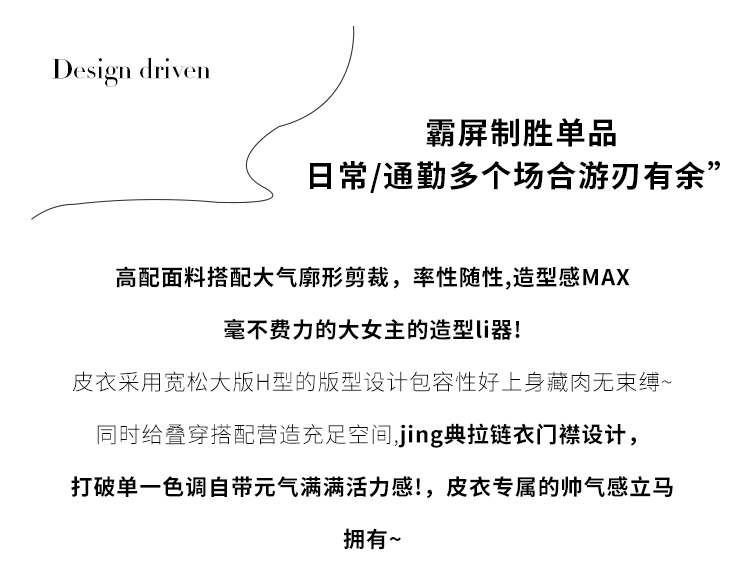 Design driven

霸屏制胜单品
日常/通勤多个场合游刃有余”

高配面料搭配大气廓形剪裁，率性随性,造型感MAX

毫不费力的大女主的造型li器!

皮衣采用宽松大版H型的版型设计包容性好上身藏肉无束缚~

同时给叠穿搭配营造充足空间,jing典拉链衣门襟设计，

打破单一色调自带元气满满活力感!，皮衣专属的帅气感立马拥有~