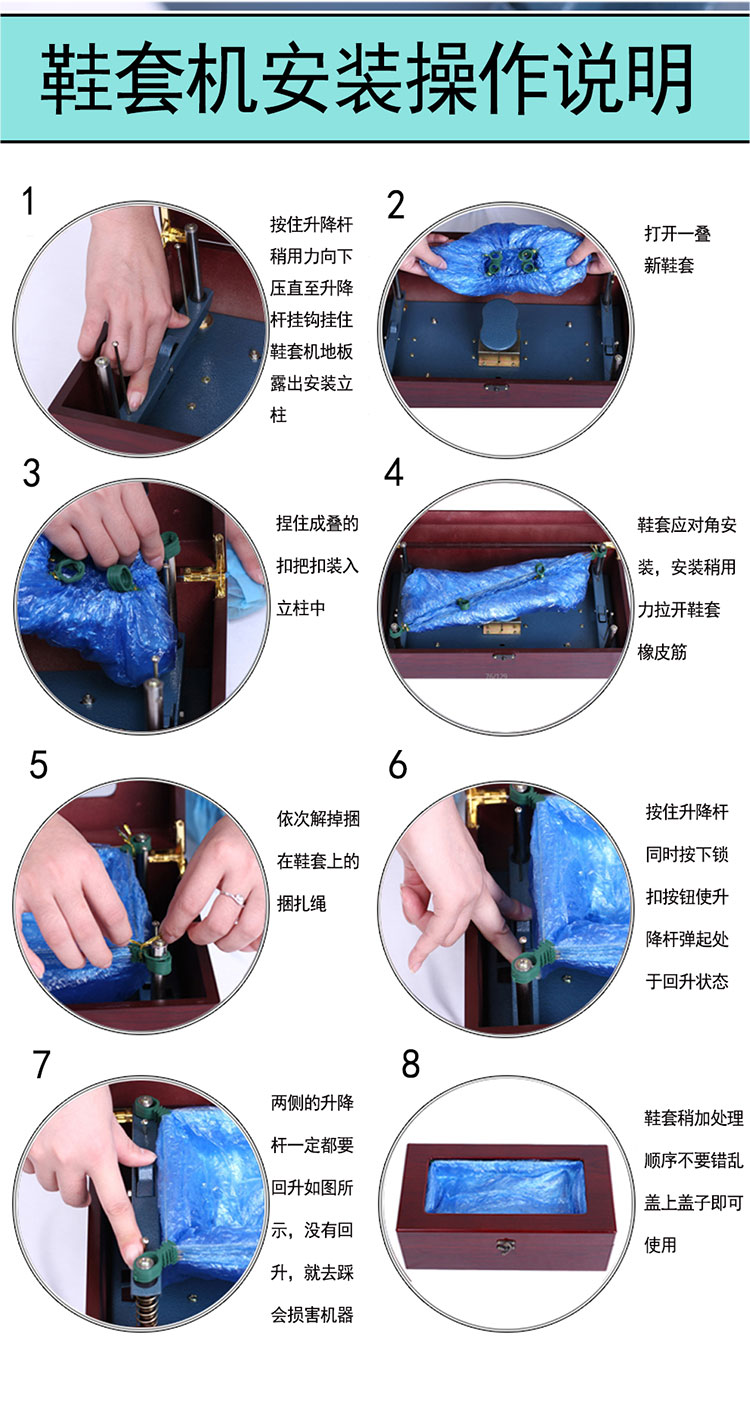 鞋套机安装操作说明

1

按住升降杆稍用力向下压直至升降杆挂钩挂住鞋套机地板露出安装立柱

2

打开一叠新鞋套

3

捏住成叠的扣把扣装入立柱中

4

鞋套应对角安装，安装稍用力拉开鞋套橡皮筋

5

依次解掉捆在鞋套上的捆扎绳

6

按住升降杆同时按下锁扣按钮使升降杆弹起处于回升状态

7

两侧的升降杆一定都要回升如图所示，没有回升，就去踩会损害机器

8

鞋套稍加处理顺序不要错乱盖上盖子即可使用