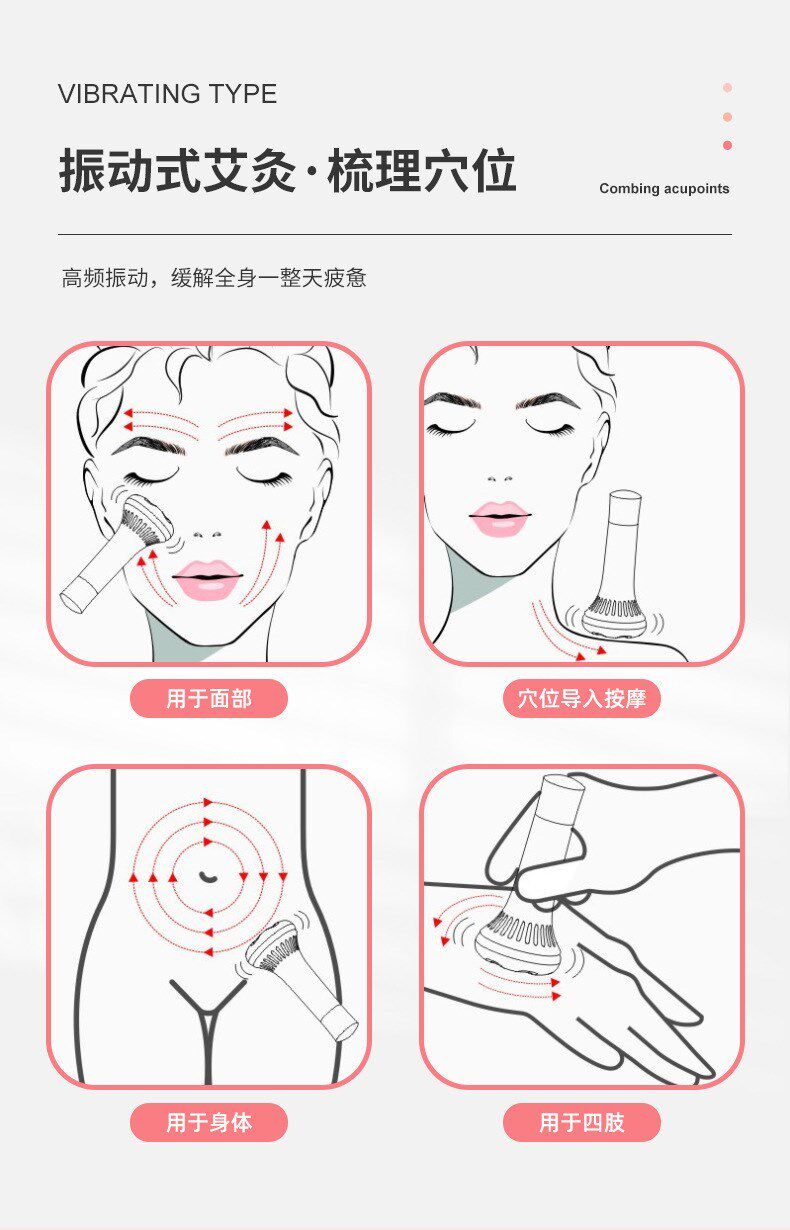 VIBRATING TYPE

振动式艾灸·梳理穴位

Combing acupoints

高频振动，缓解全身一整天疲惫

用于面部

穴位导入按摩

用于身体

用于四肢