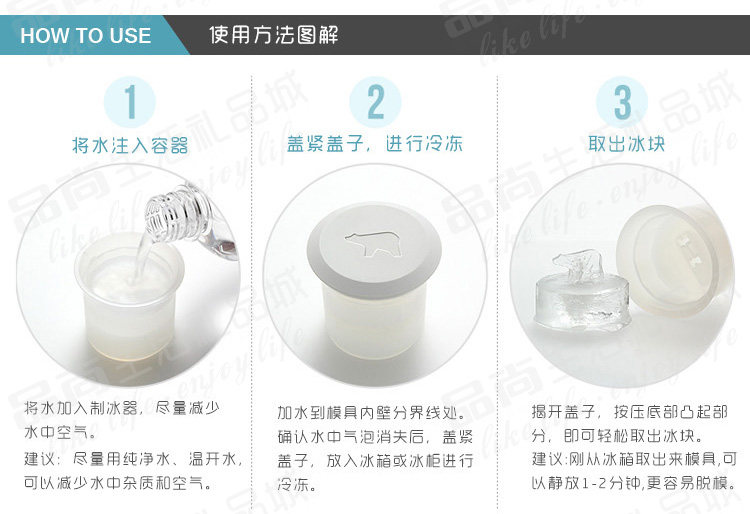 HOW TO USE 使用方法图解

1
将水注入容器

将水加入制冰器，尽量减少水中空气。
建议：尽量用纯净水、温开水，可以减少水中杂质和空气。

2
盖紧盖子，进行冷冻

加水到模具内壁分界线处。确认水中气泡消失后，盖紧盖子，放入冰箱或冰柜进行冷冻。

3
取出冰块

揭开盖子，按压底部凸起部分，即可轻松取出冰块。
建议:刚从冰箱取出来模具,可以静放1-2分钟,更容易脱模。

品尚生活礼品城 like life·enjoy life