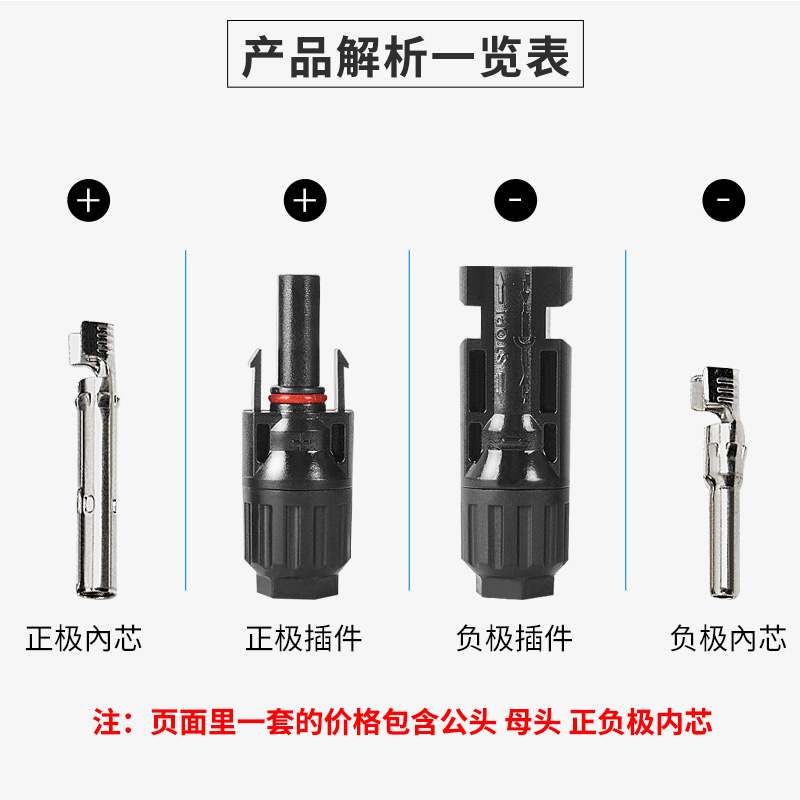 产品解析一览表

+ + - -

正极内芯

正极插件

负极插件

负极内芯

注：页面里一套的价格包含公头 母头 正负极内芯