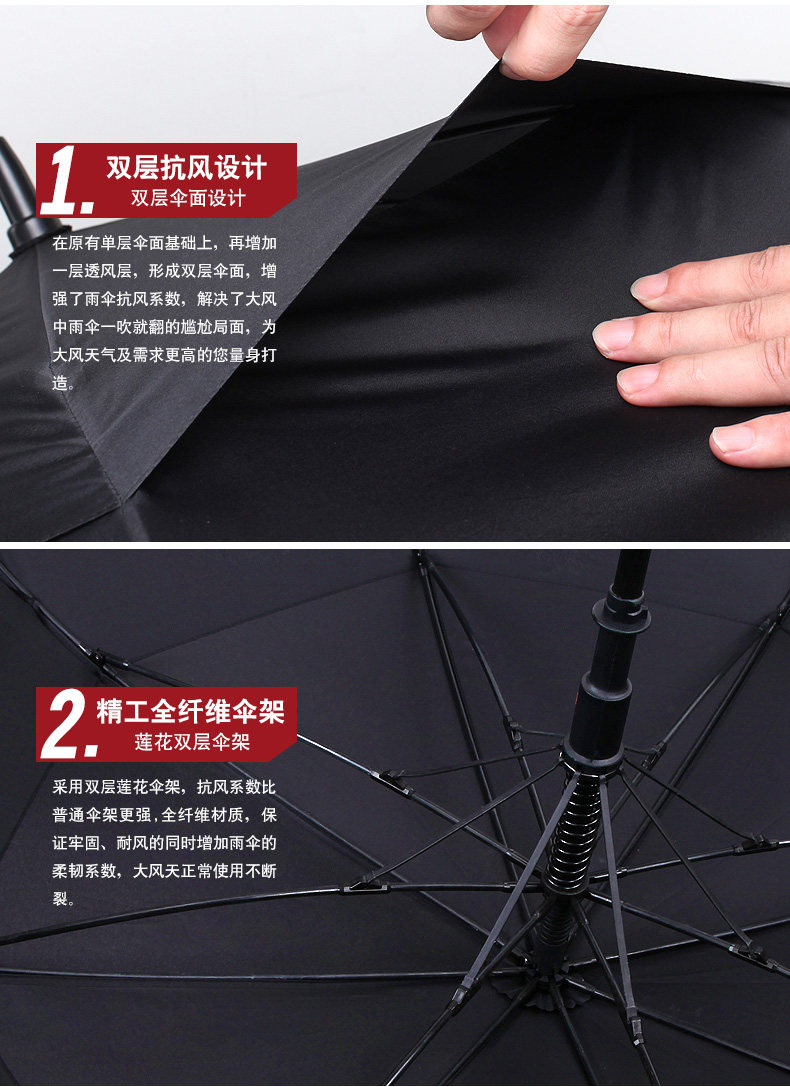 1. 双层抗风设计
双层伞面设计

在原有单层伞面基础上，再增加一层透风层，形成双层伞面，增强了雨伞抗风系数，解决了大风中雨伞一吹就翻的尴尬局面，为大风天气及需求更高的您量身打造。

2. 精工全纤维伞架
莲花双层伞架

采用双层莲花伞架，抗风系数比普通伞架更强，全纤维材质，保证牢固、耐风的同时增加雨伞的柔韧系数，大风天正常使用不断裂。