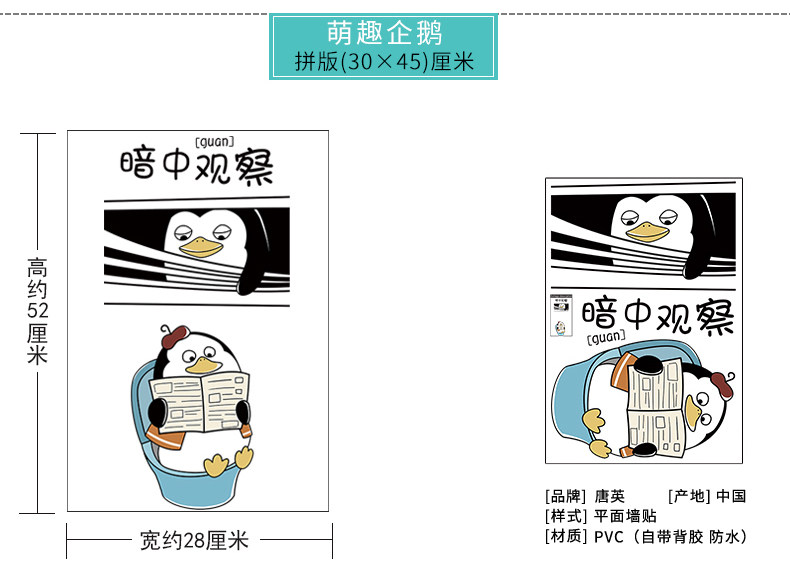 萌趣企鹅
拼版(30×45)厘米

高约52厘米

[guan]
暗中观察

宽约28厘米

暗中观察
[guan]

[品牌] 唐英 [产地] 中国
[样式] 平面墙贴
[材质] PVC（自带背胶 防水）