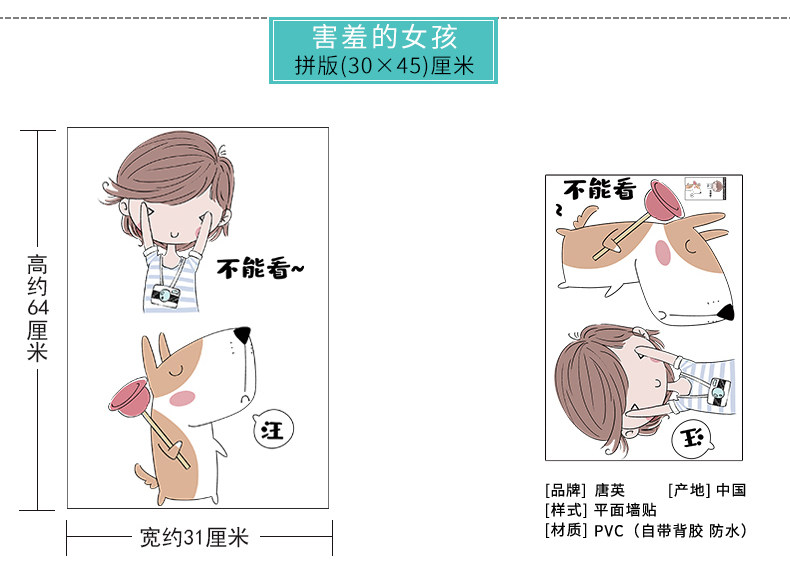 害羞的女孩
拼版(30×45)厘米

高约64厘米

不能看~

汪

宽约31厘米

不能看~

汪

[品牌] 唐英 [产地] 中国
[样式] 平面墙贴
[材质] PVC（自带背胶 防水）