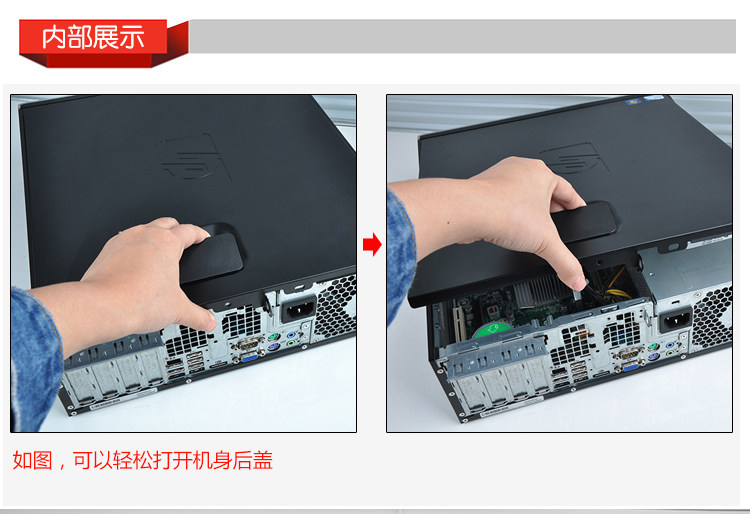 内部展示

如图，可以轻松打开机身后盖