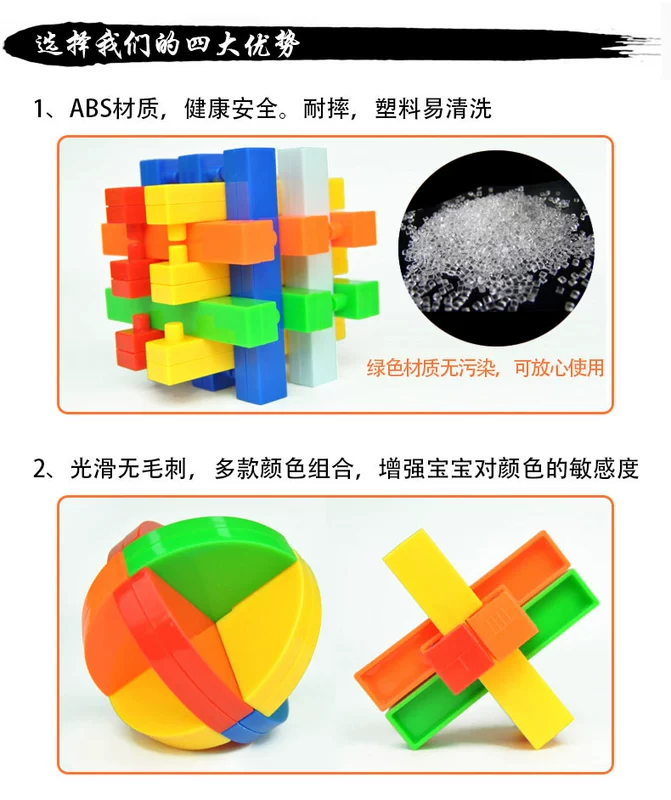 选择我们的四大优势

1、ABS材质，健康安全。耐摔，塑料易清洗

绿色材质无污染，可放心使用

2、光滑无毛刺，多款颜色组合，增强宝宝对颜色的敏感度