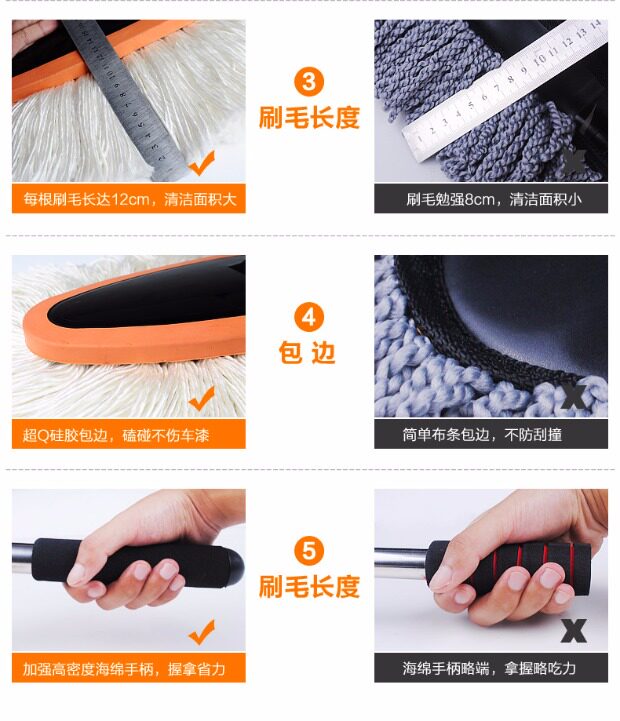 3
刷毛长度

每根刷毛长达12cm，清洁面积大

刷毛勉强8cm，清洁面积小

4
包 边

超Q硅胶包边，磕碰不伤车漆

简单布条包边，不防刮撞

5
刷毛长度

加强高密度海绵手柄，握拿省力

海绵手柄略端，拿握略吃力