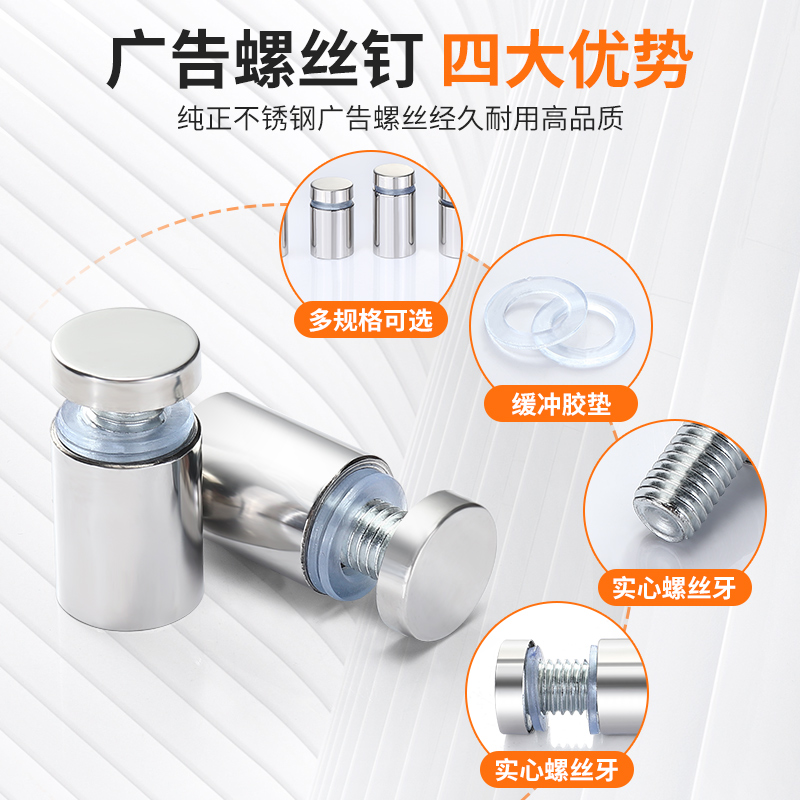 广告螺丝钉 四大优势

纯正不锈钢广告螺丝经久耐用高品质

多规格可选

缓冲胶垫

实心螺丝牙

实心螺丝牙