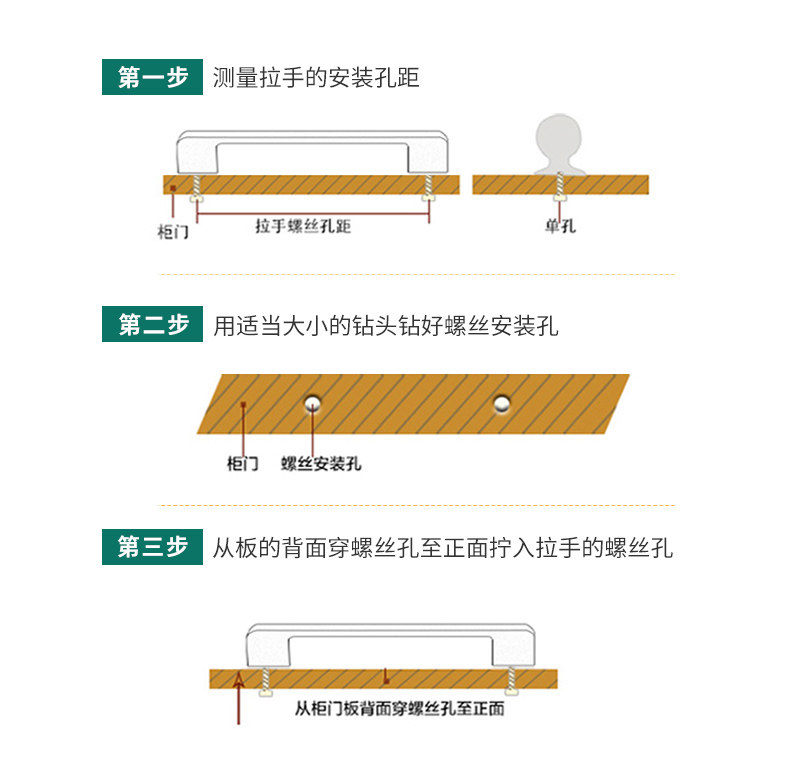 第一步 测量拉手的安装孔距

柜门

拉手螺丝孔距

单孔

第二步 用适当大小的钻头钻好螺丝安装孔

柜门

螺丝安装孔

第三步 从板的背面穿螺丝孔至正面拧入拉手的螺丝孔

从柜门板背面穿螺丝孔至正面