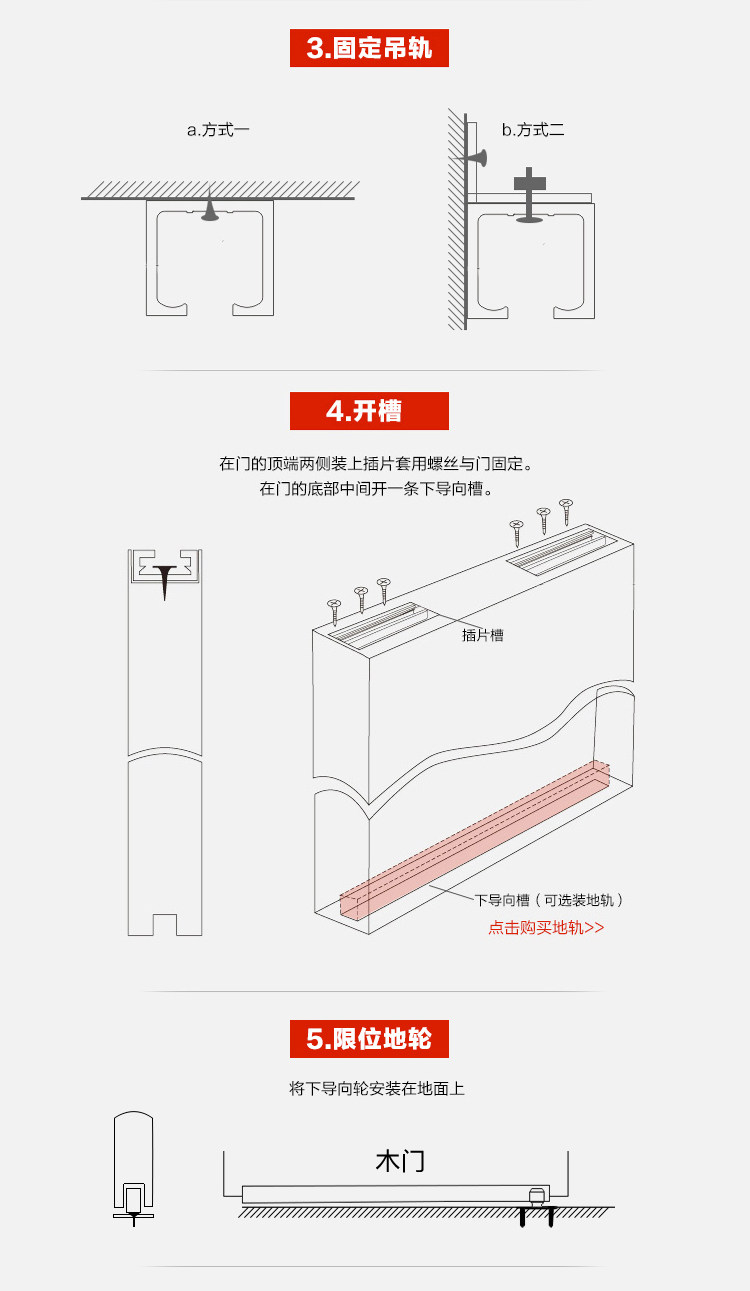 3.固定吊轨

a.方式一

b.方式二

4.开槽

在门的顶端两侧装上插片套用螺丝与门固定。
在门的底部中间开一条下导向槽。

插片槽

下导向槽（可选装地轨）
点击购买地轨>>

5.限位地轮

将下导向轮安装在地面上

木门